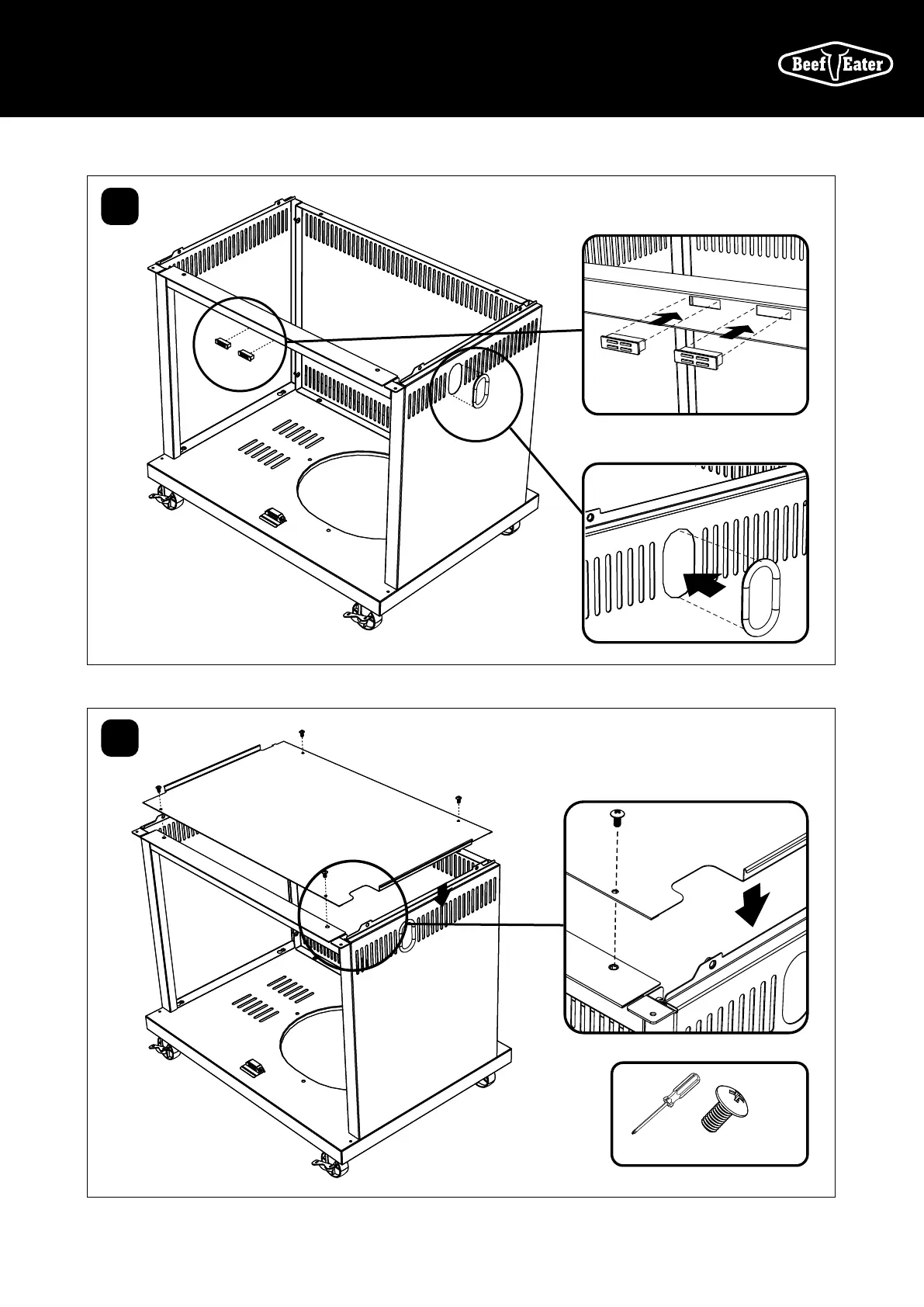 Beef Eater