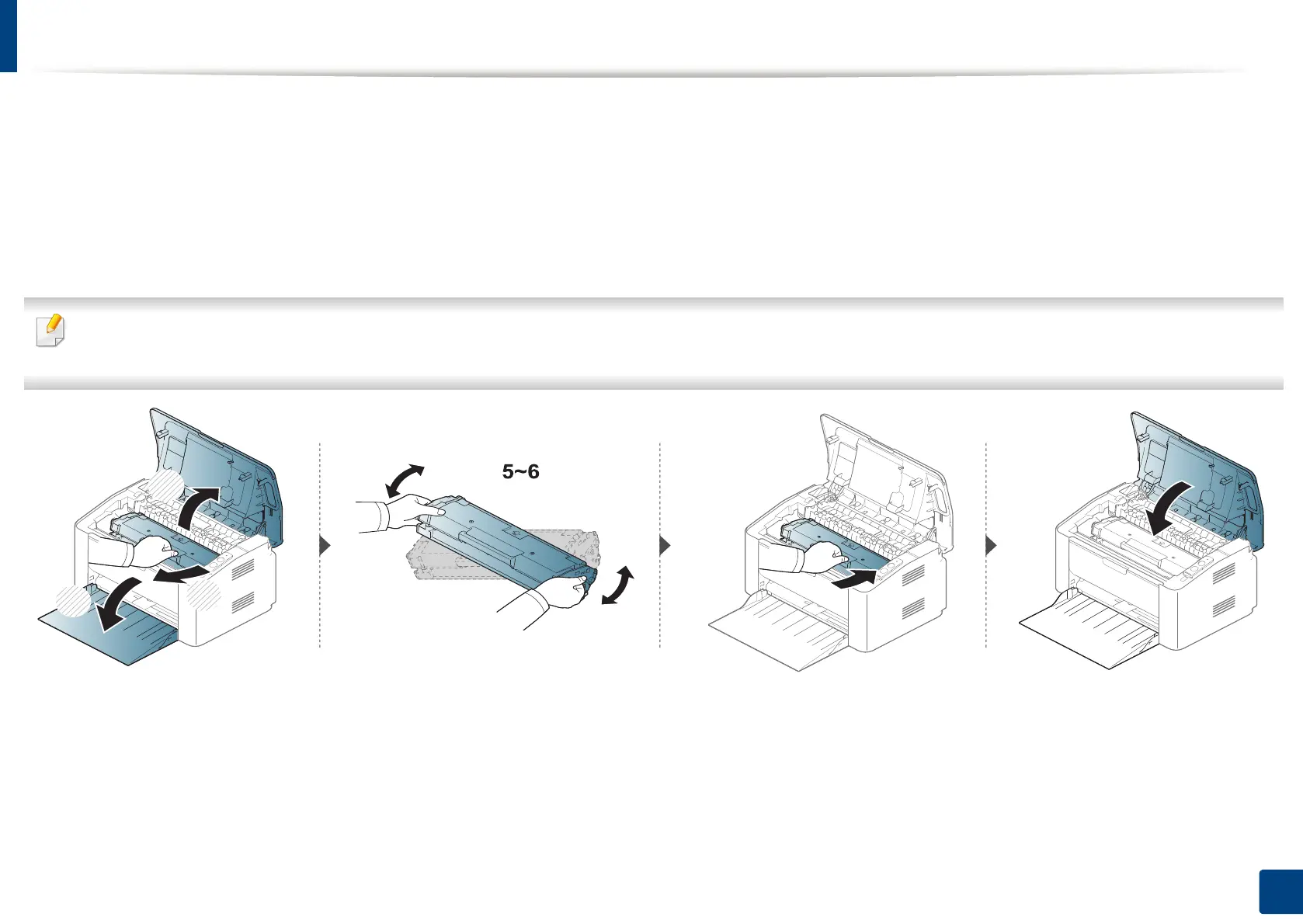 5~6