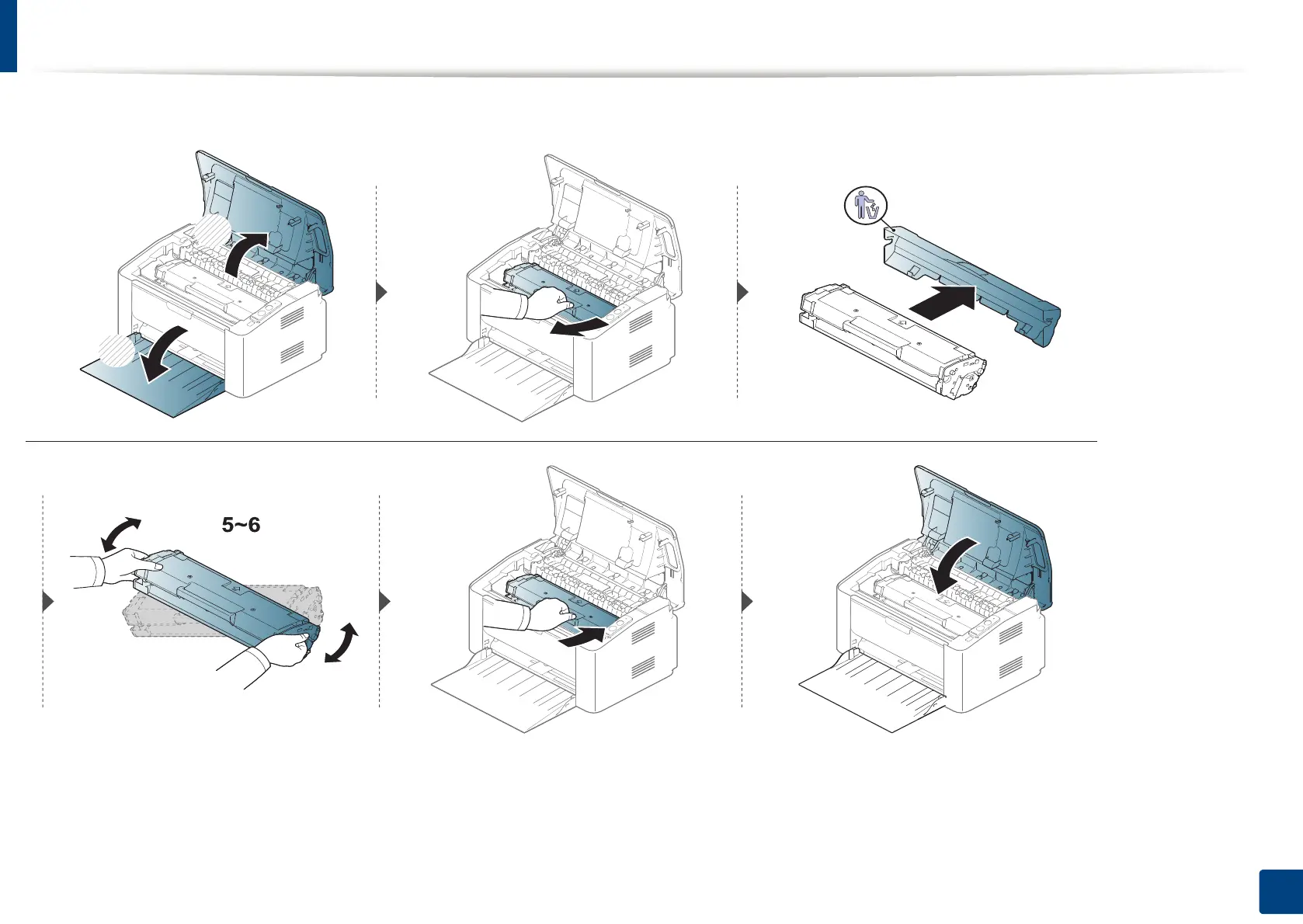 5~6