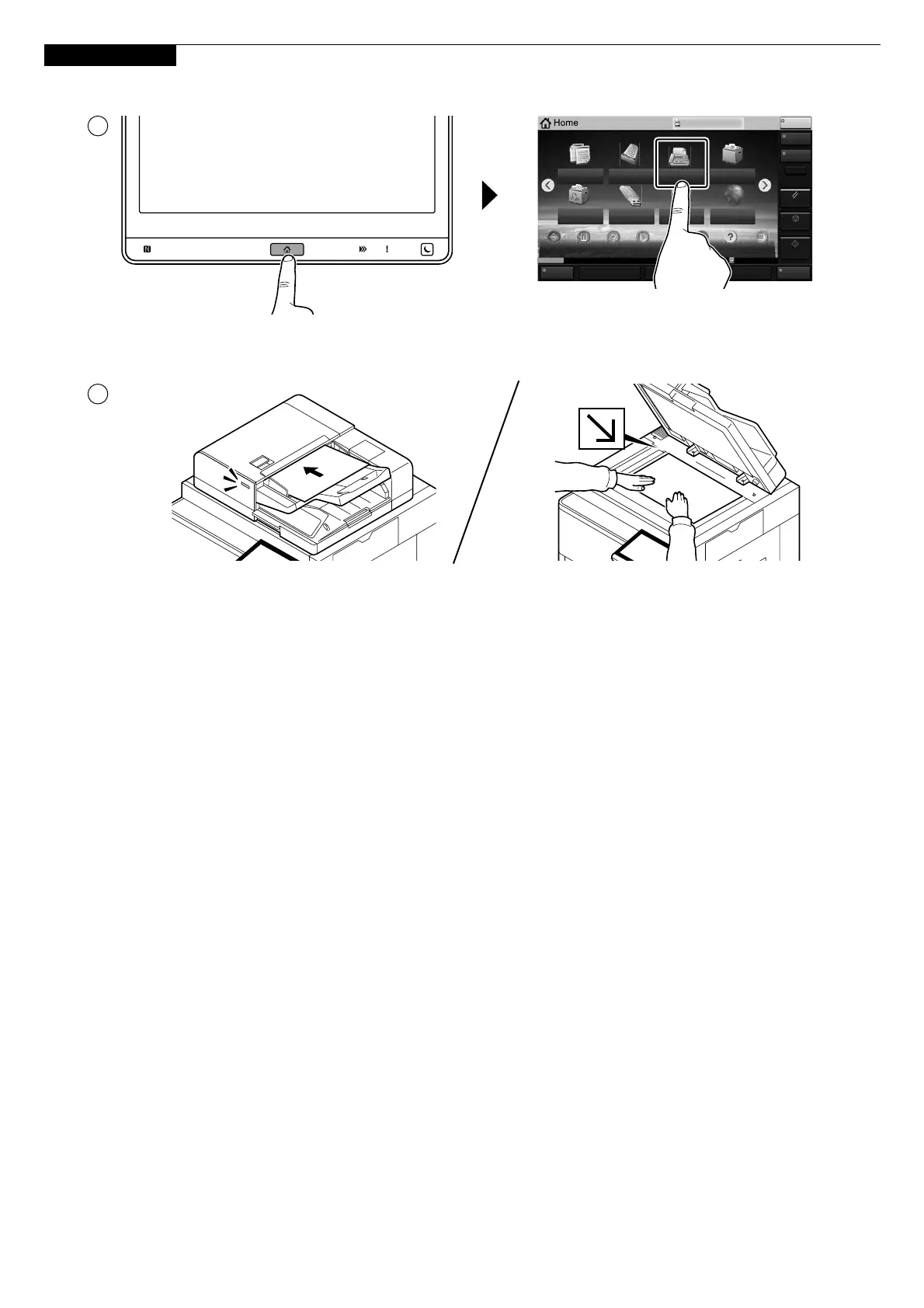 Home