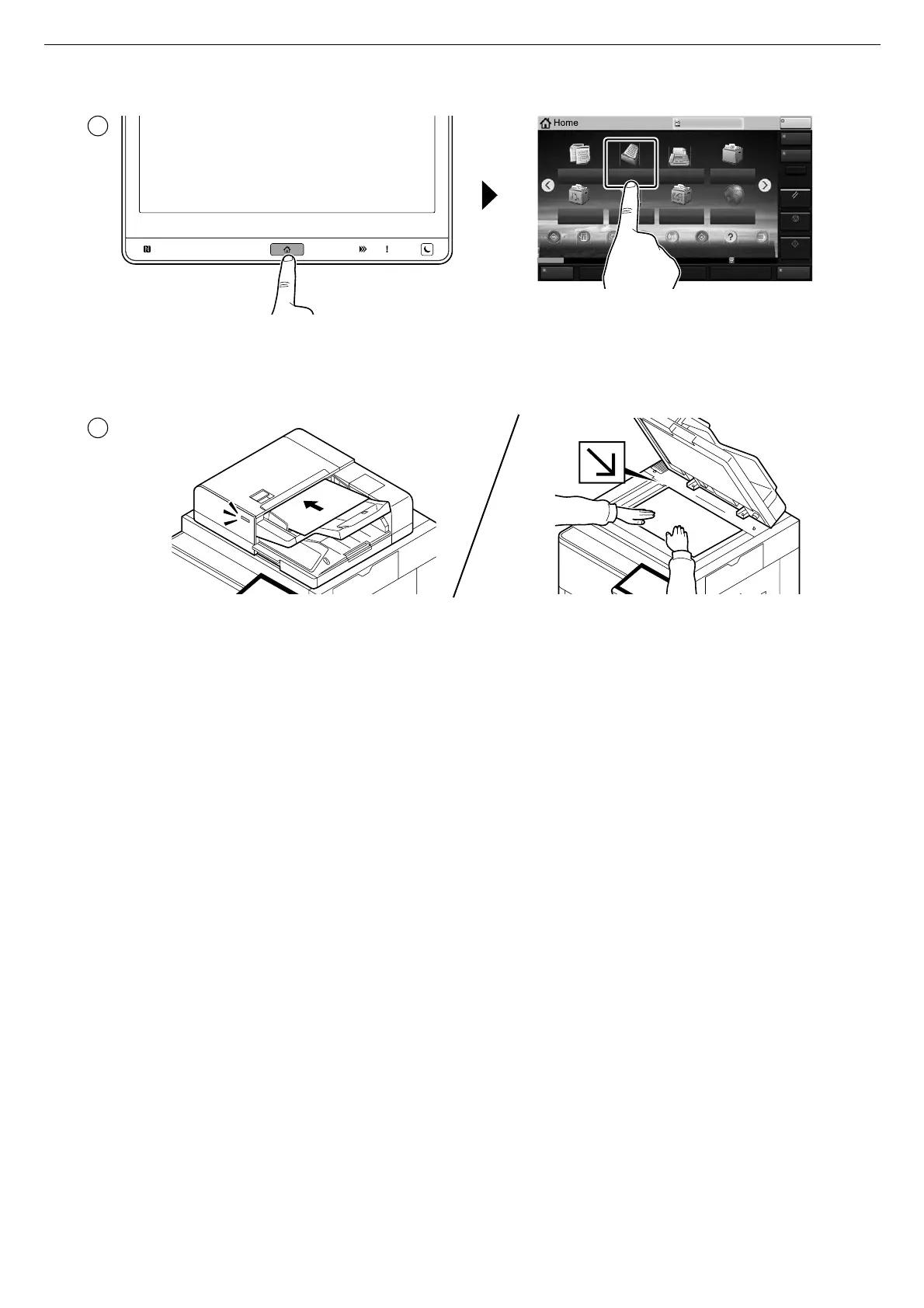 Home