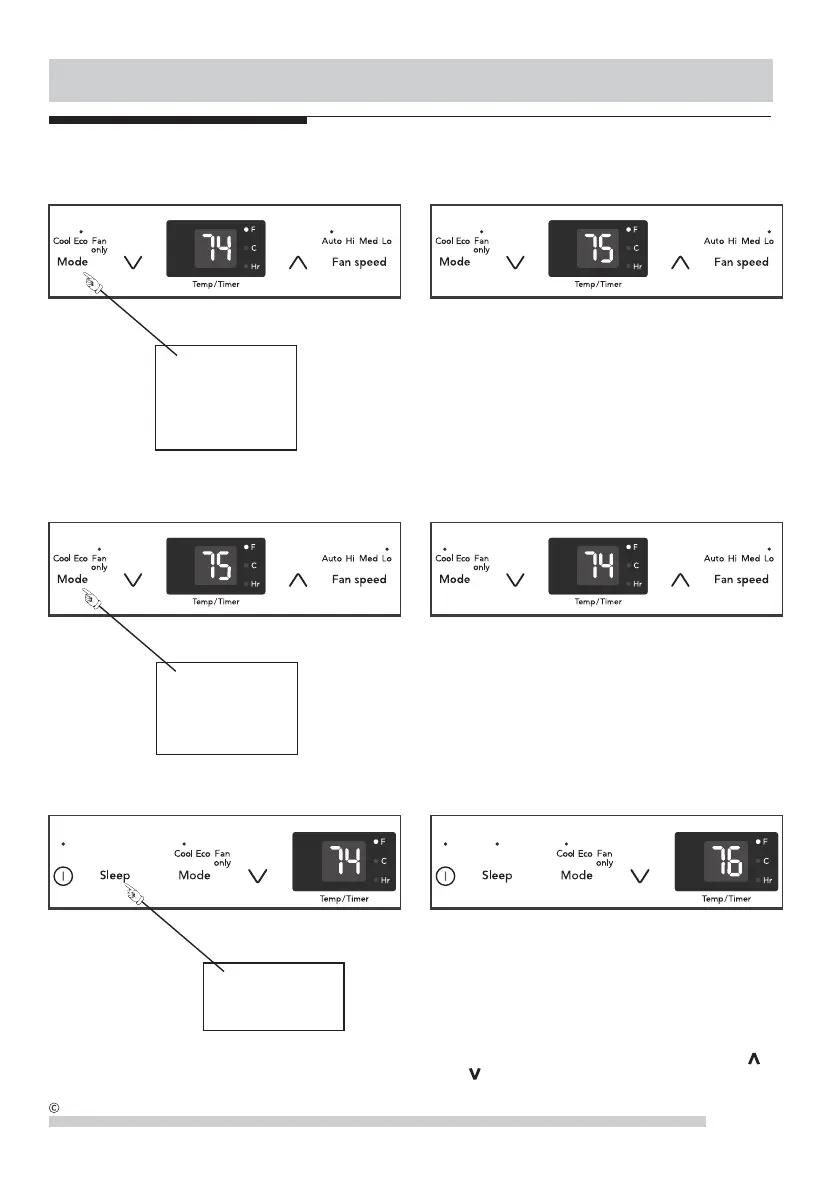 Cool Eco Fan only
Mode
74
F
C
Hr
Temp/Timer
Auto Hi Med Lo
Fan speed

Cool Eco Fan only
Mode
75
F
C
Hr
Temp/Timer
Auto Hi Med Lo
Fan speed

Cool Eco Fan only
Mode
75
F
C
Hr
Temp/Timer
Auto Hi Med Lo
Fan speed

Cool Eco Fan only
Mode
74
F
C
Hr
Temp/Timer
Auto Hi Med Lo
Fan speed

Sleep
Cool Eco Fan only
Mode
74
F
C
Hr
Temp/Timer

Sleep
Cool Eco Fan only
Mode
76
F
C
Hr
Temp/Timer

©