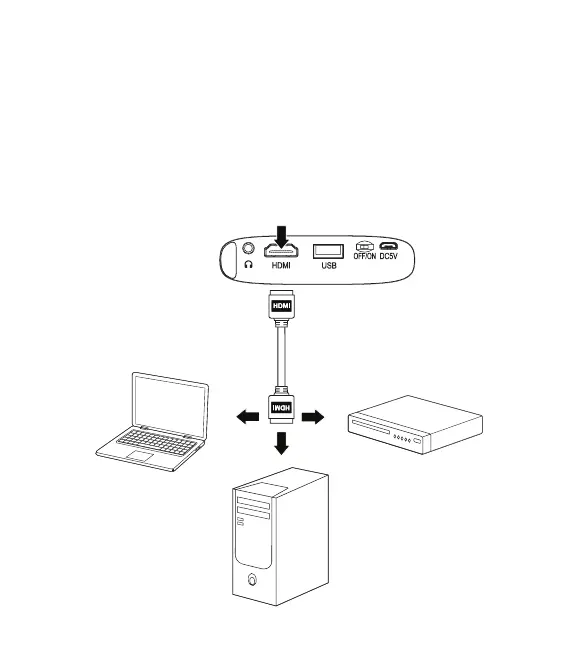 HDMI
USB
OFF/ON
DC5V
HDMI
HDMI