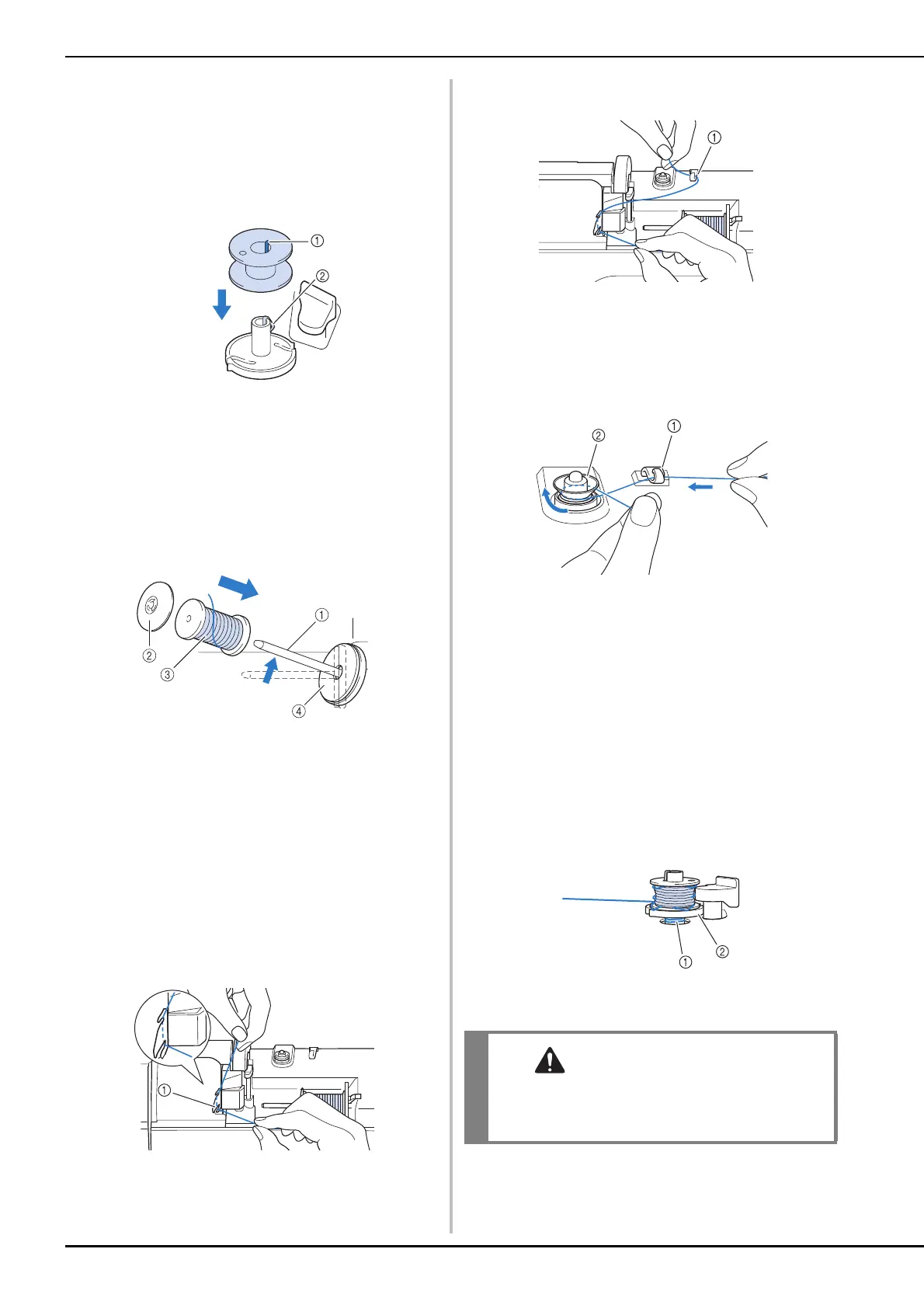 ①

②

②

③

①

④

①

①

②

①

①

②