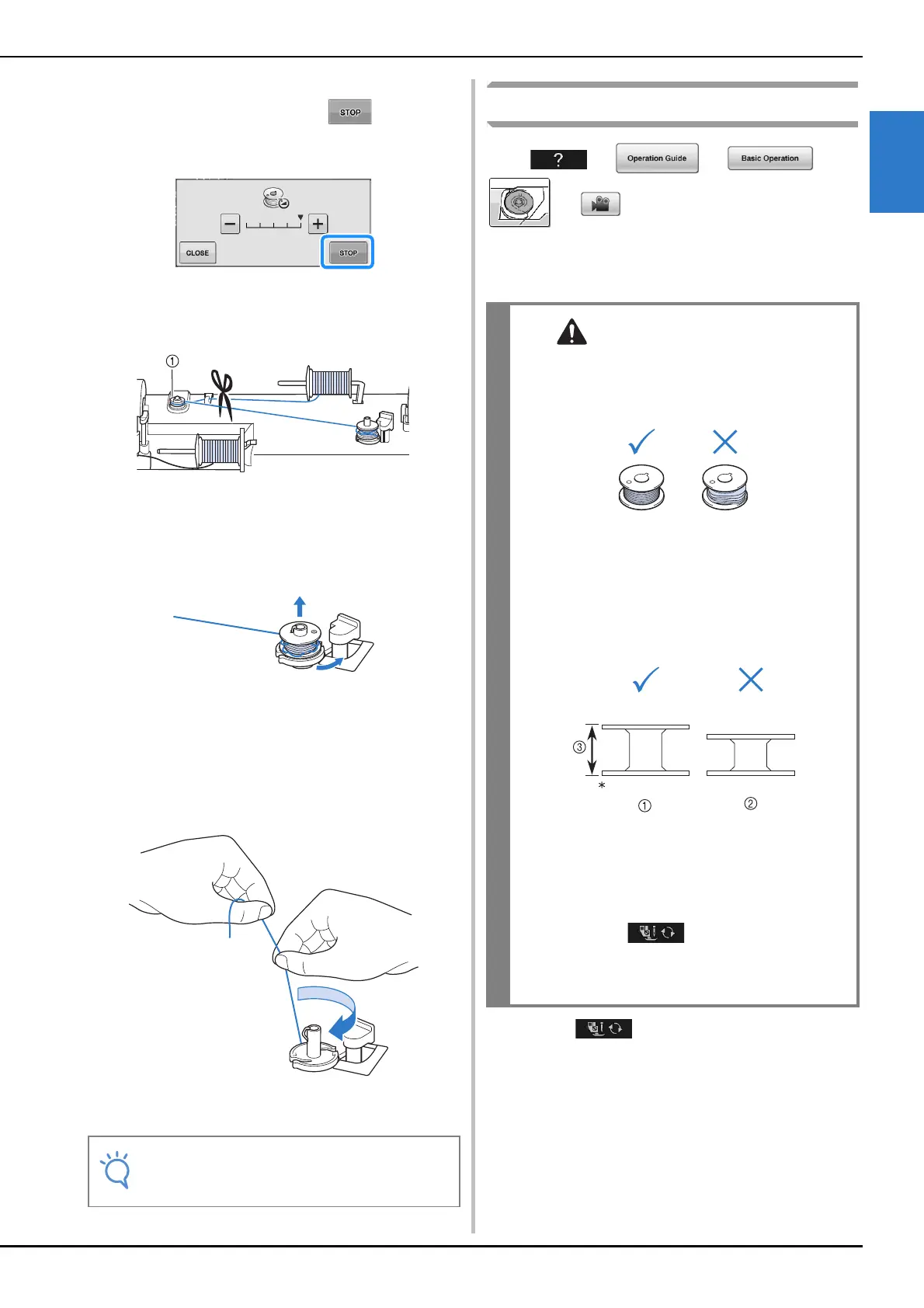 STOP

CLOSE

STOP

①

?

Operation Guide

Basic Operation

③

*

①

②