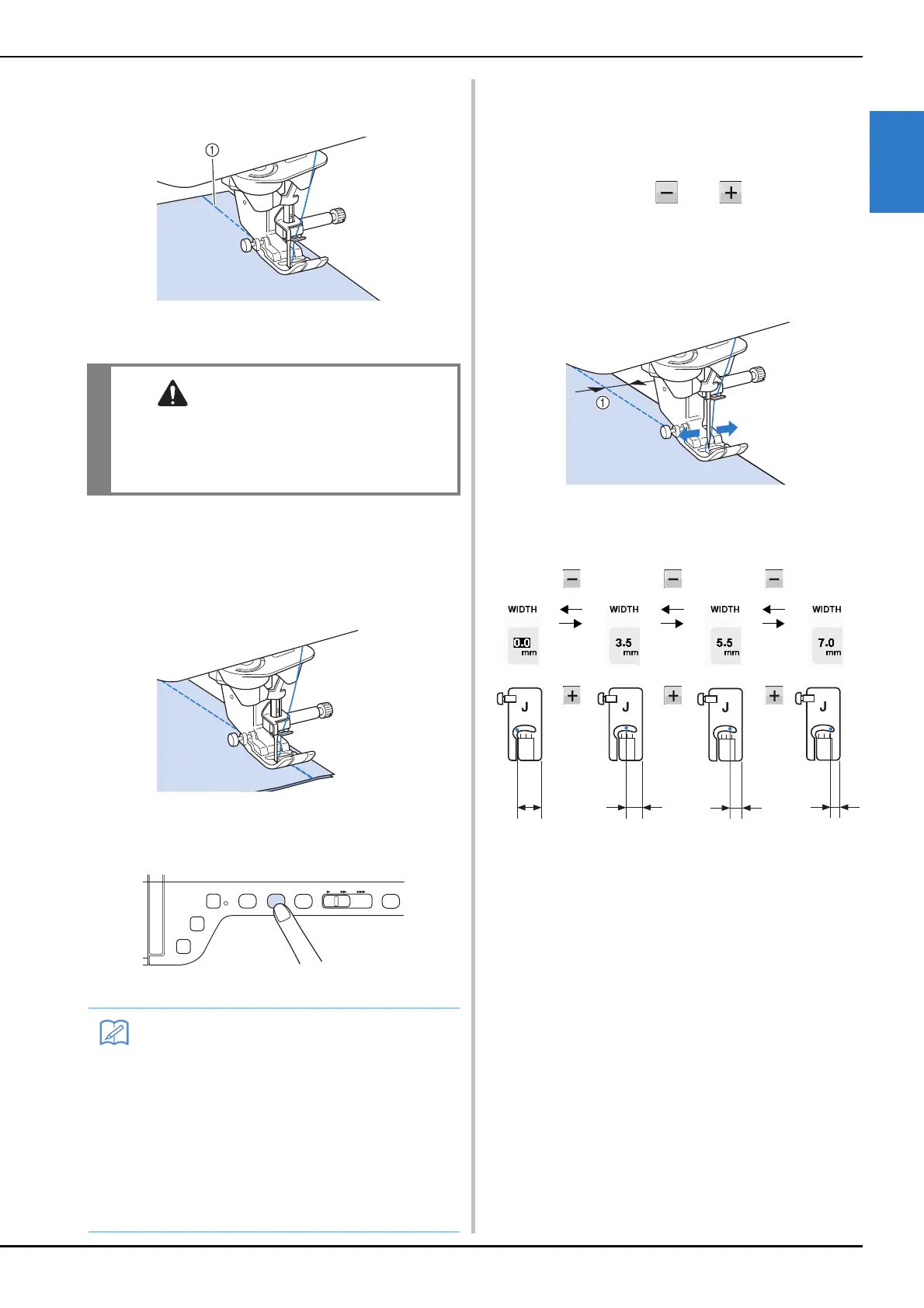 ①

①

WIDTH 0.0 mm
WIDTH 3.5 mm
WIDTH 5.5 mm
WIDTH 7.0 mm

J
J
J
J