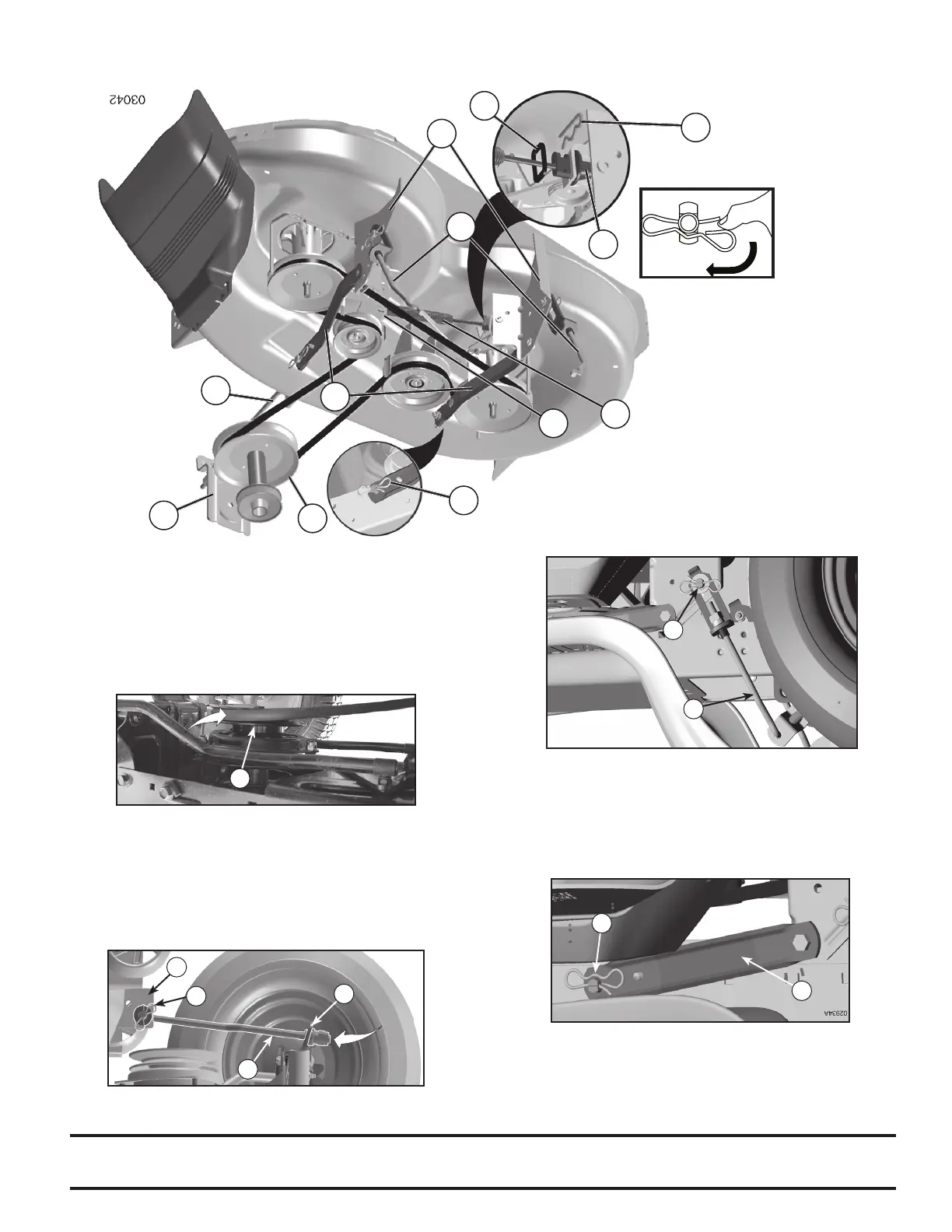 03042

02934A