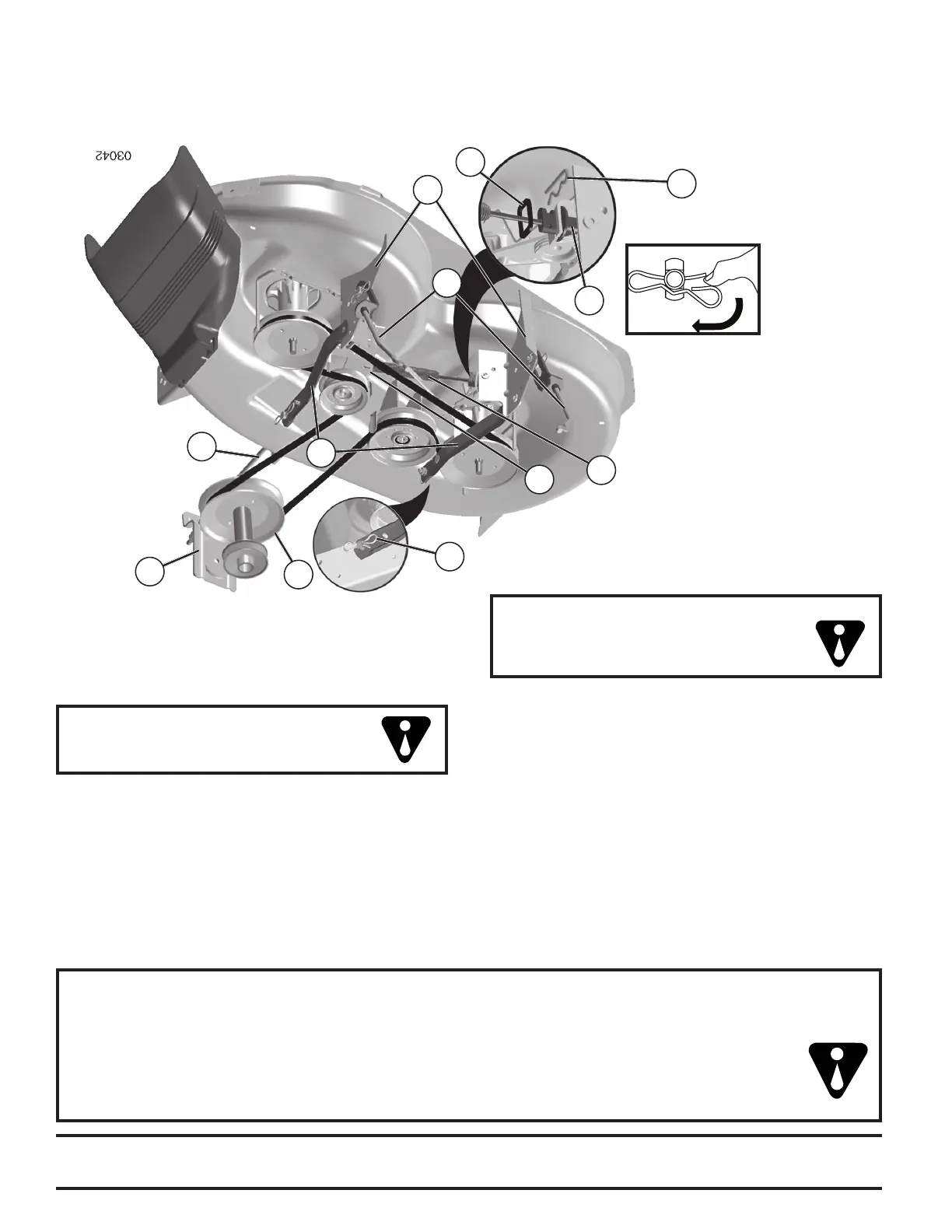 03042