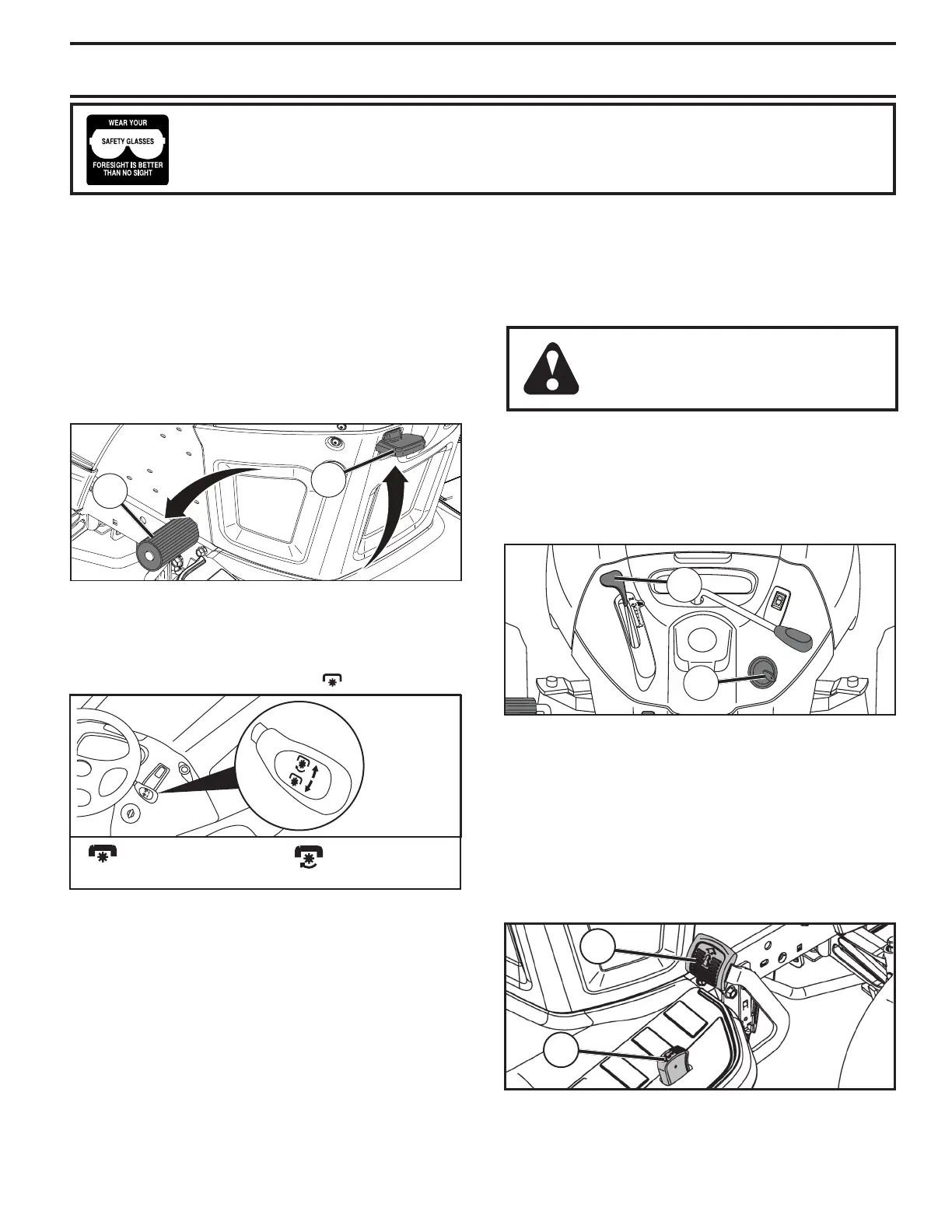 WEAR YOUR
SAFETY GLASSES
FORESIGHT IS BETTER THAN NO SIGHT