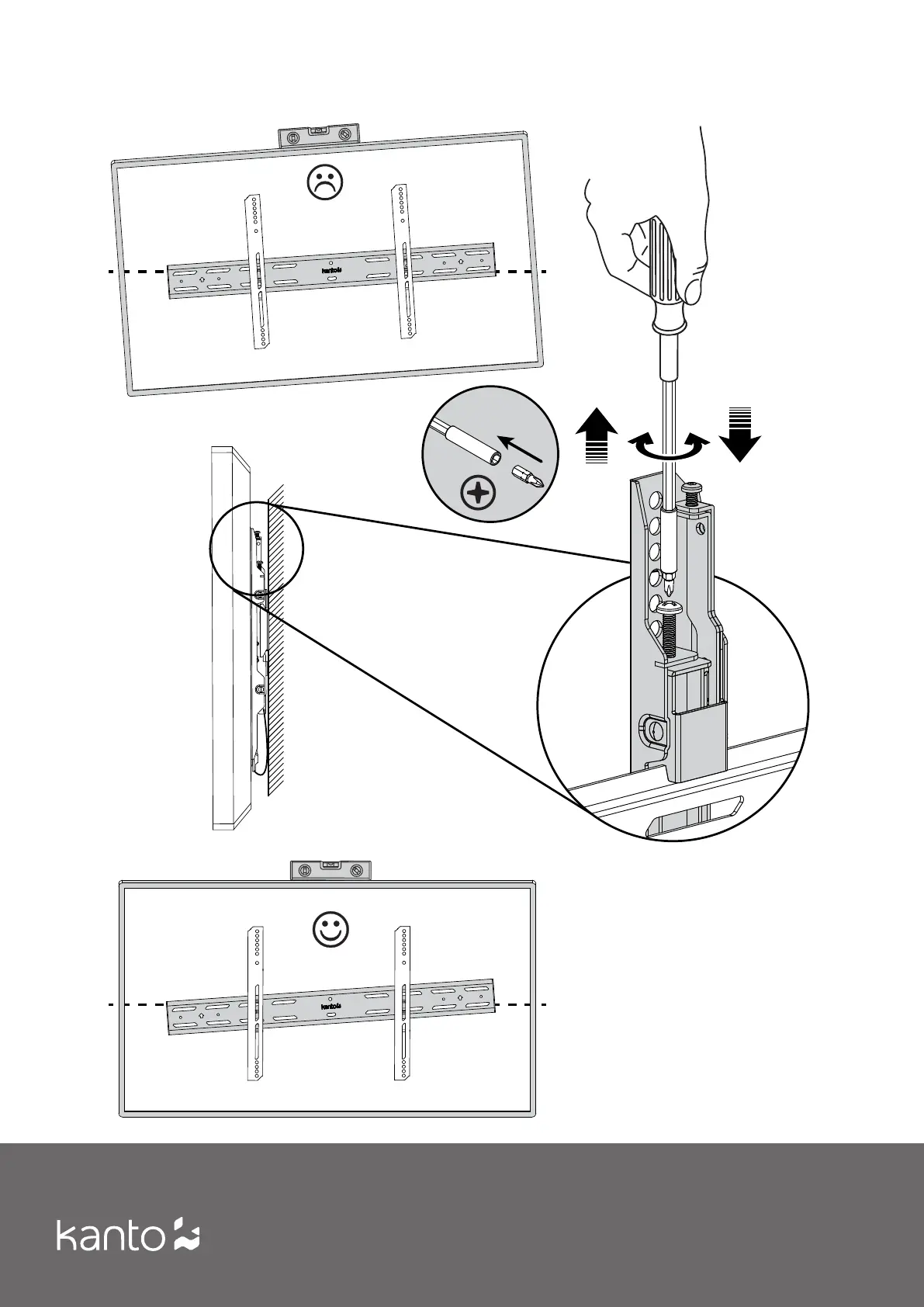 kanto

kanto

kanto