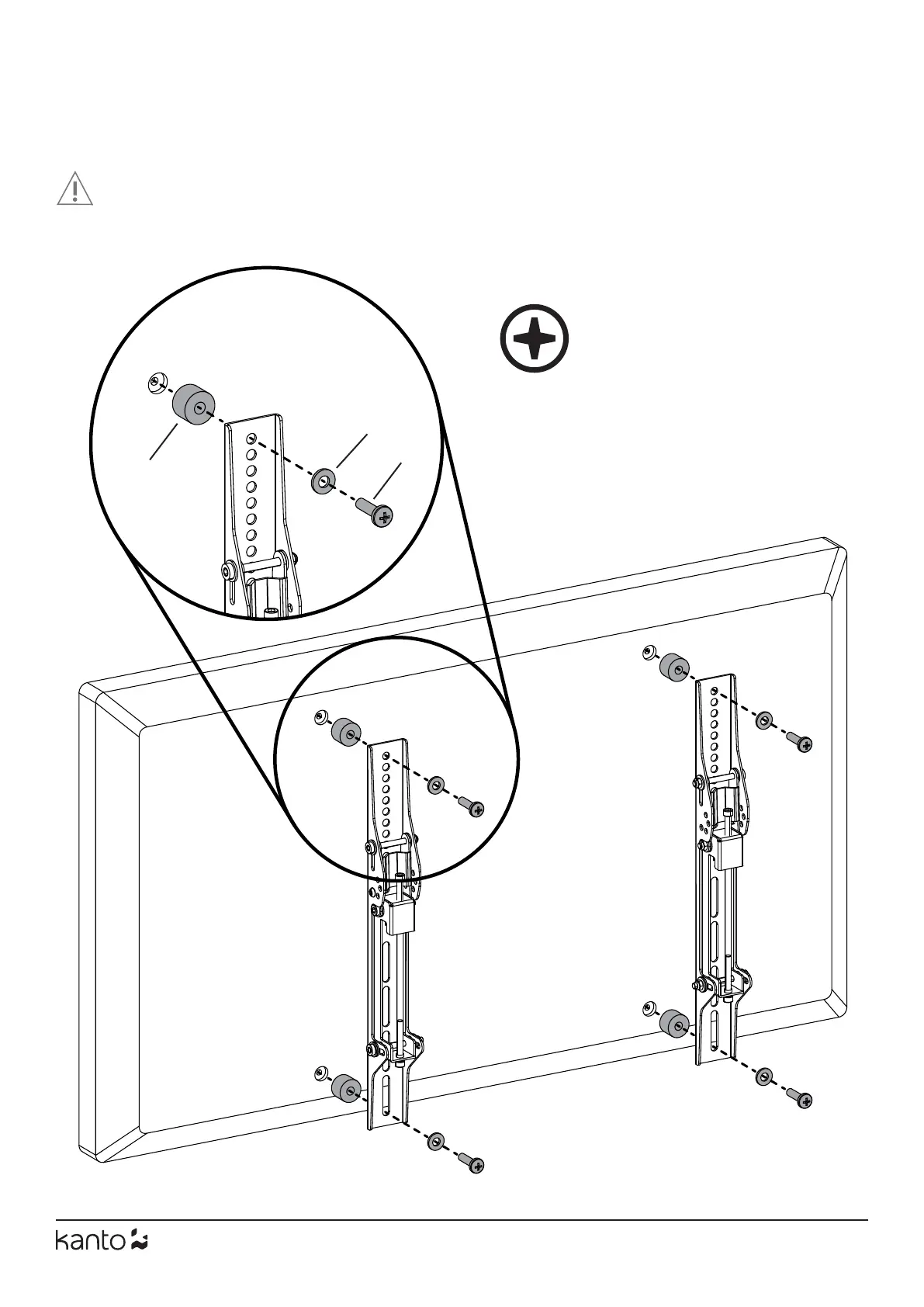 kanto