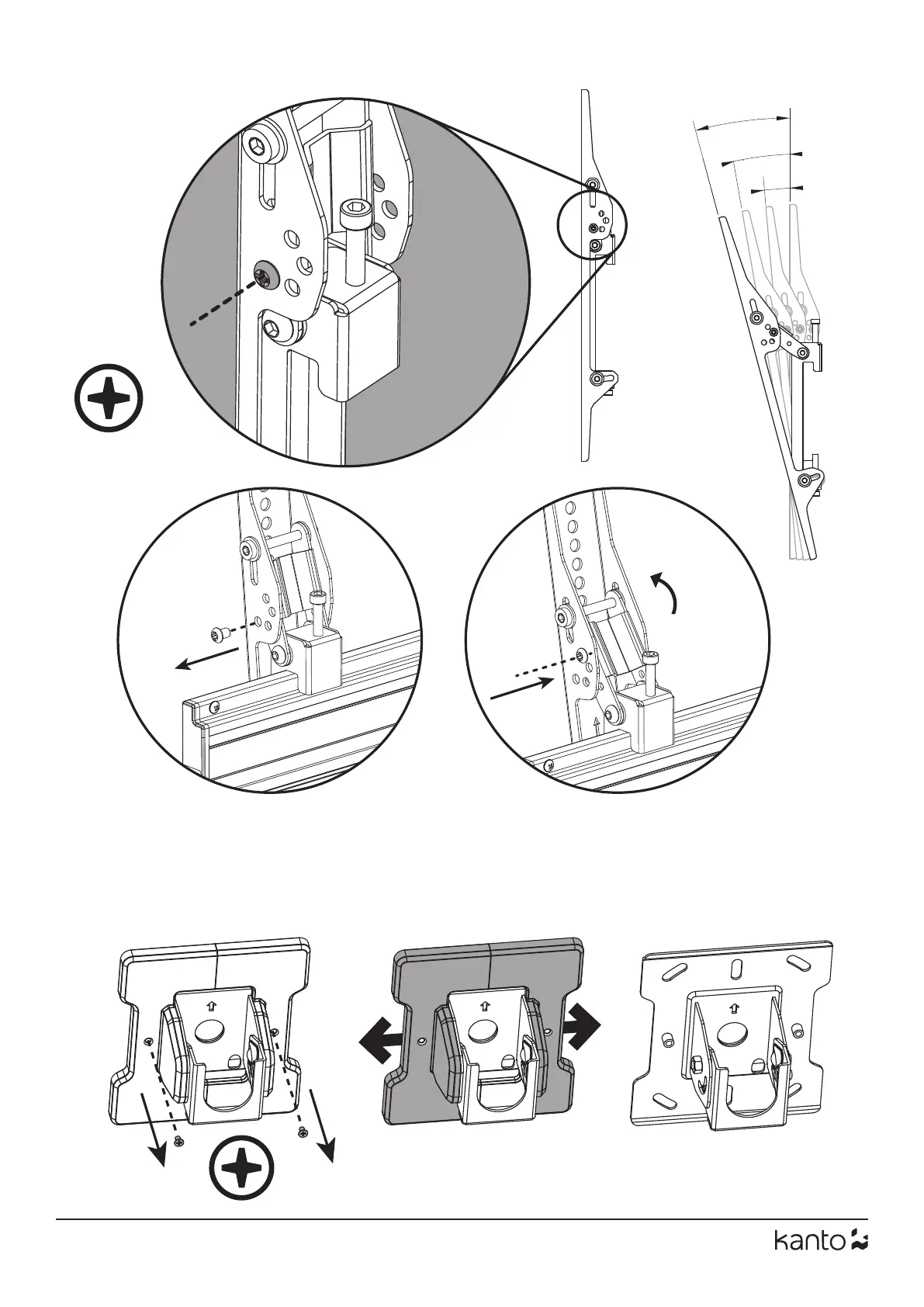 kanto