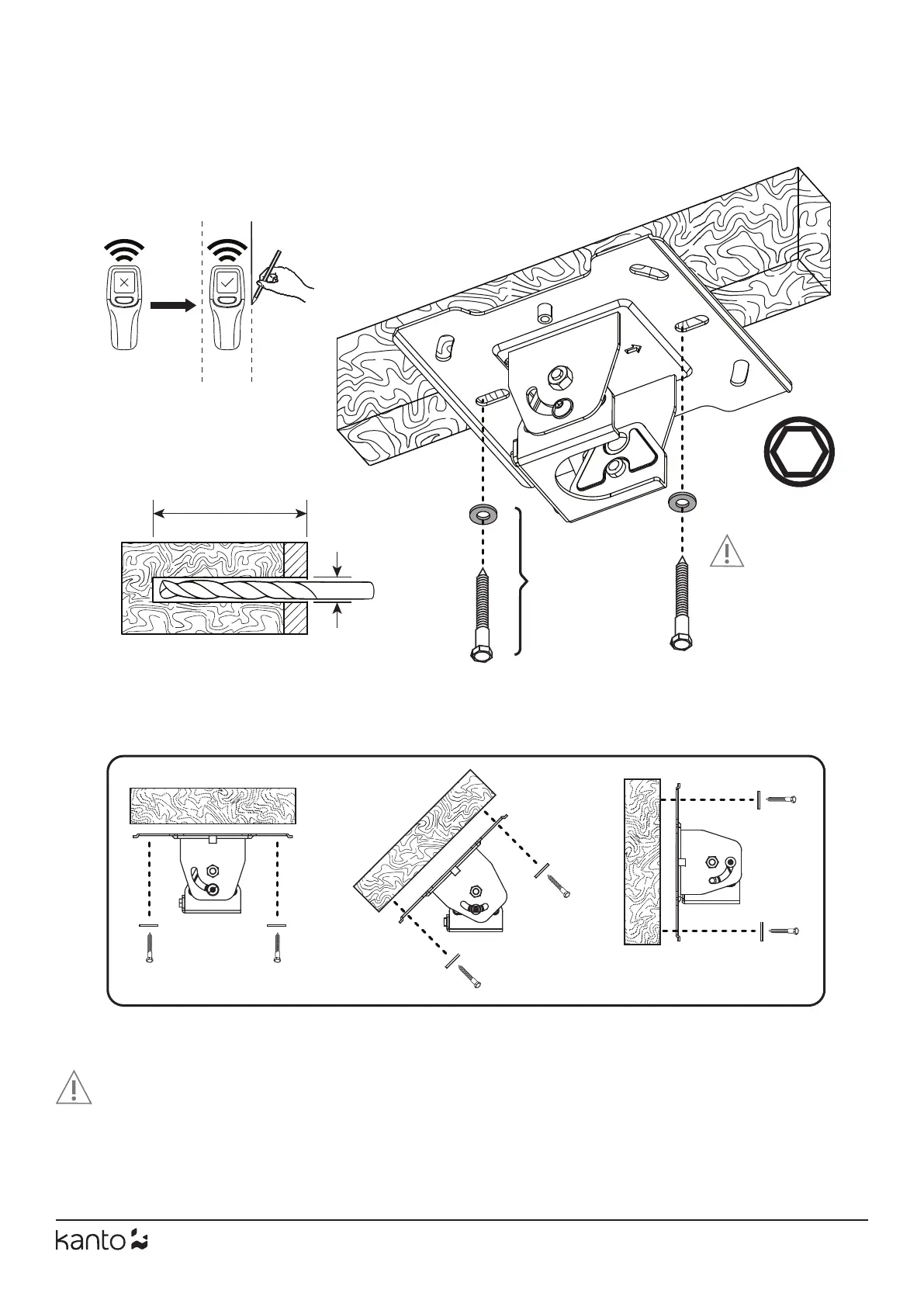 kanto