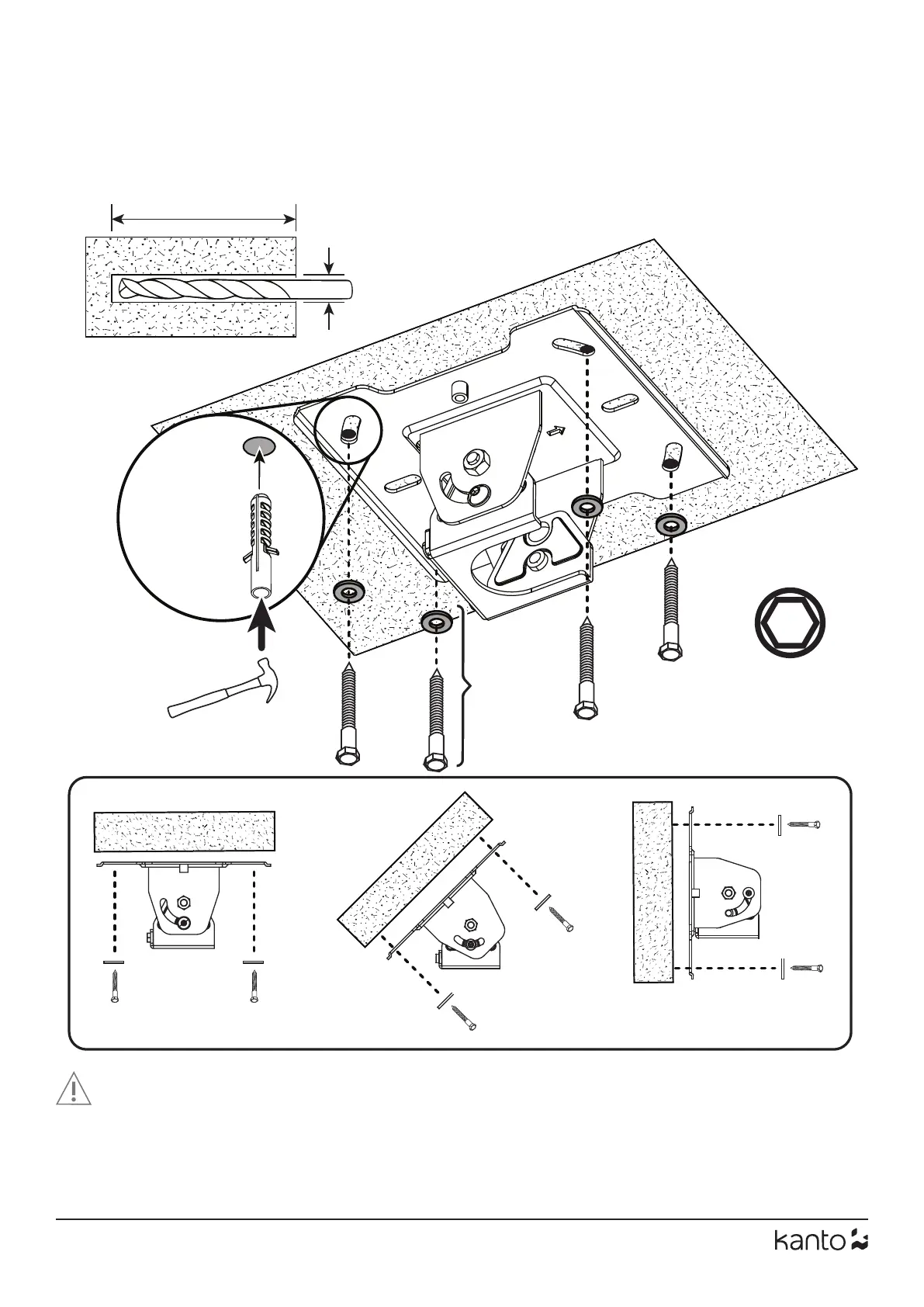 kanto