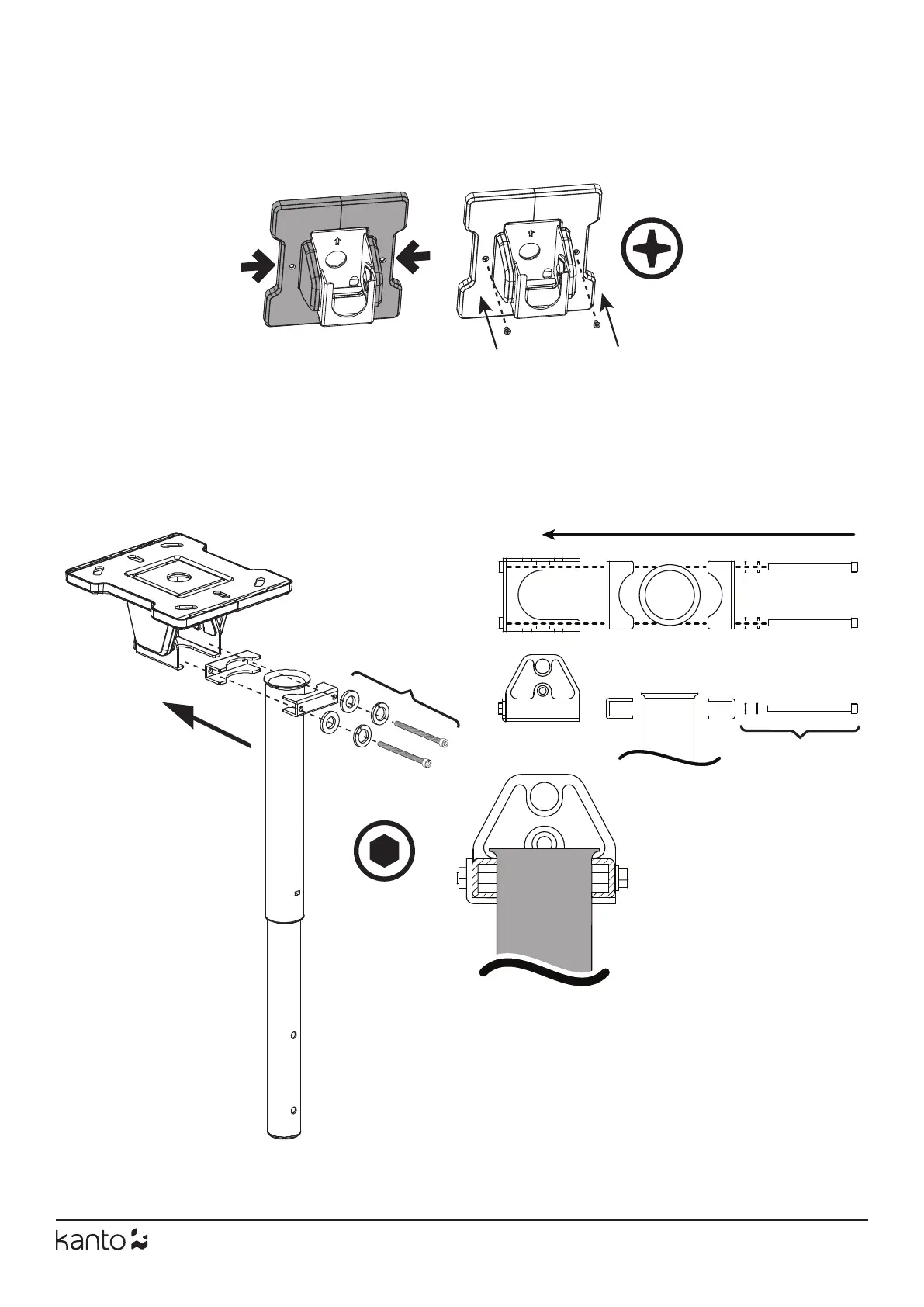 kanto