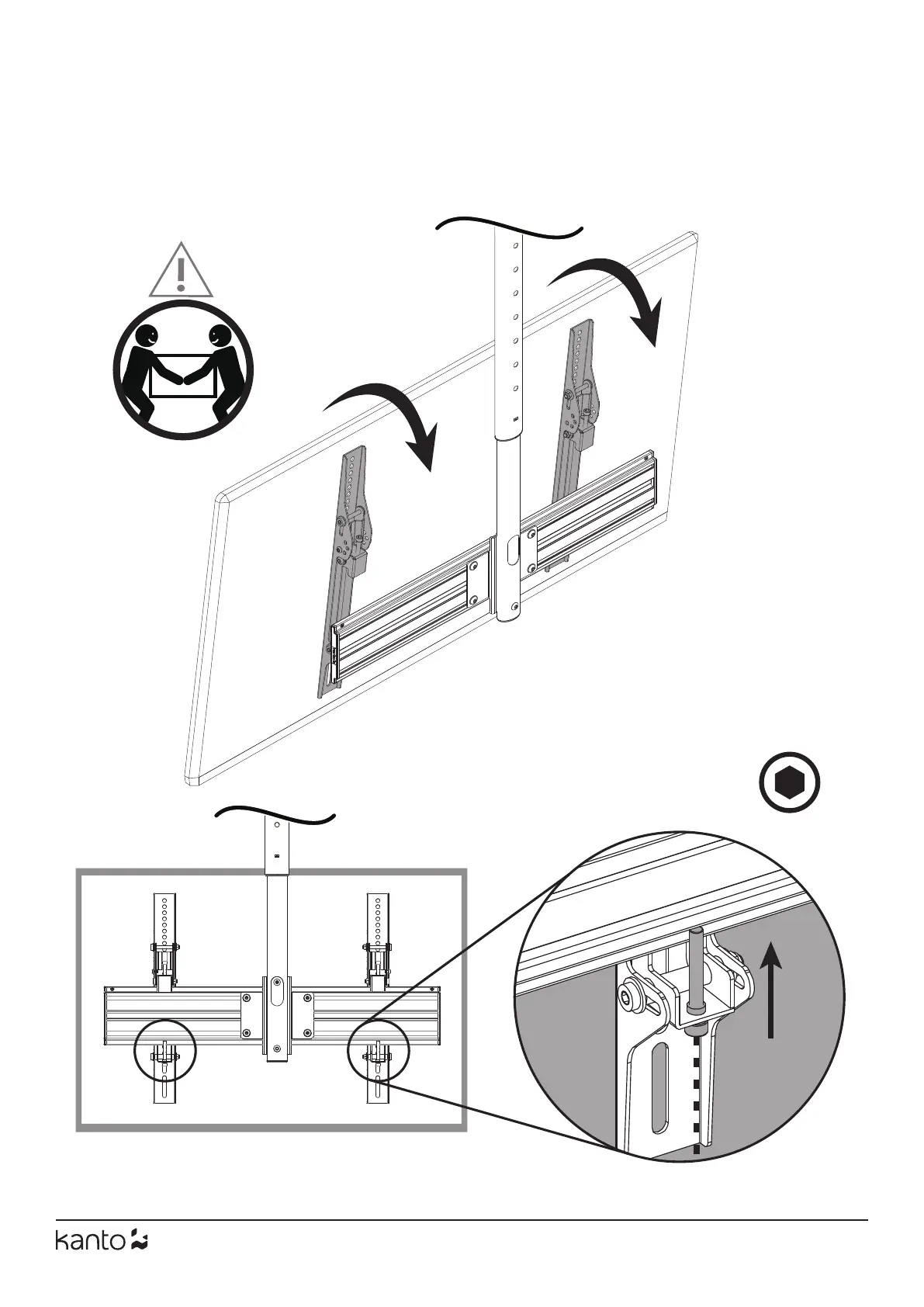 kanto