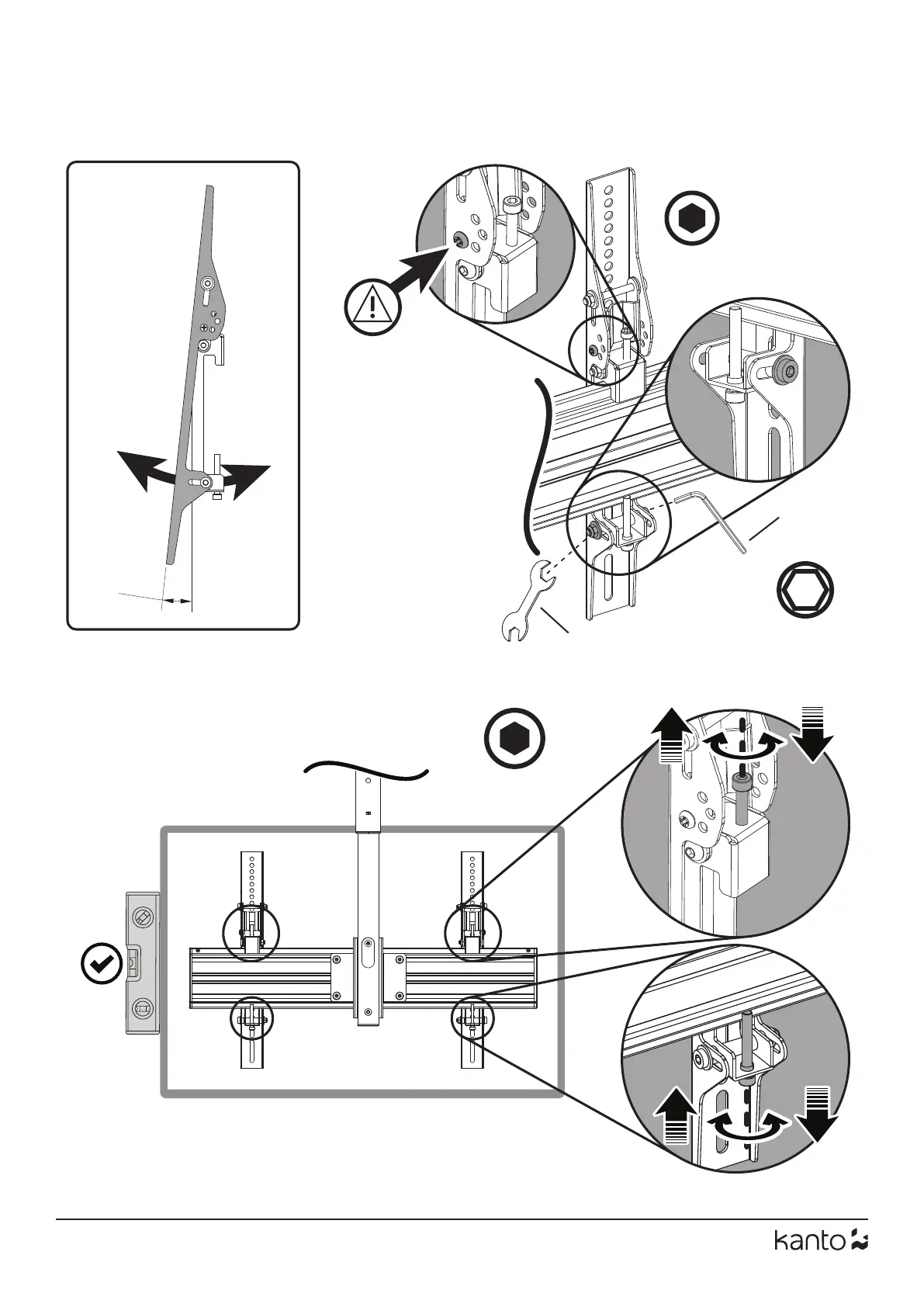 kanto