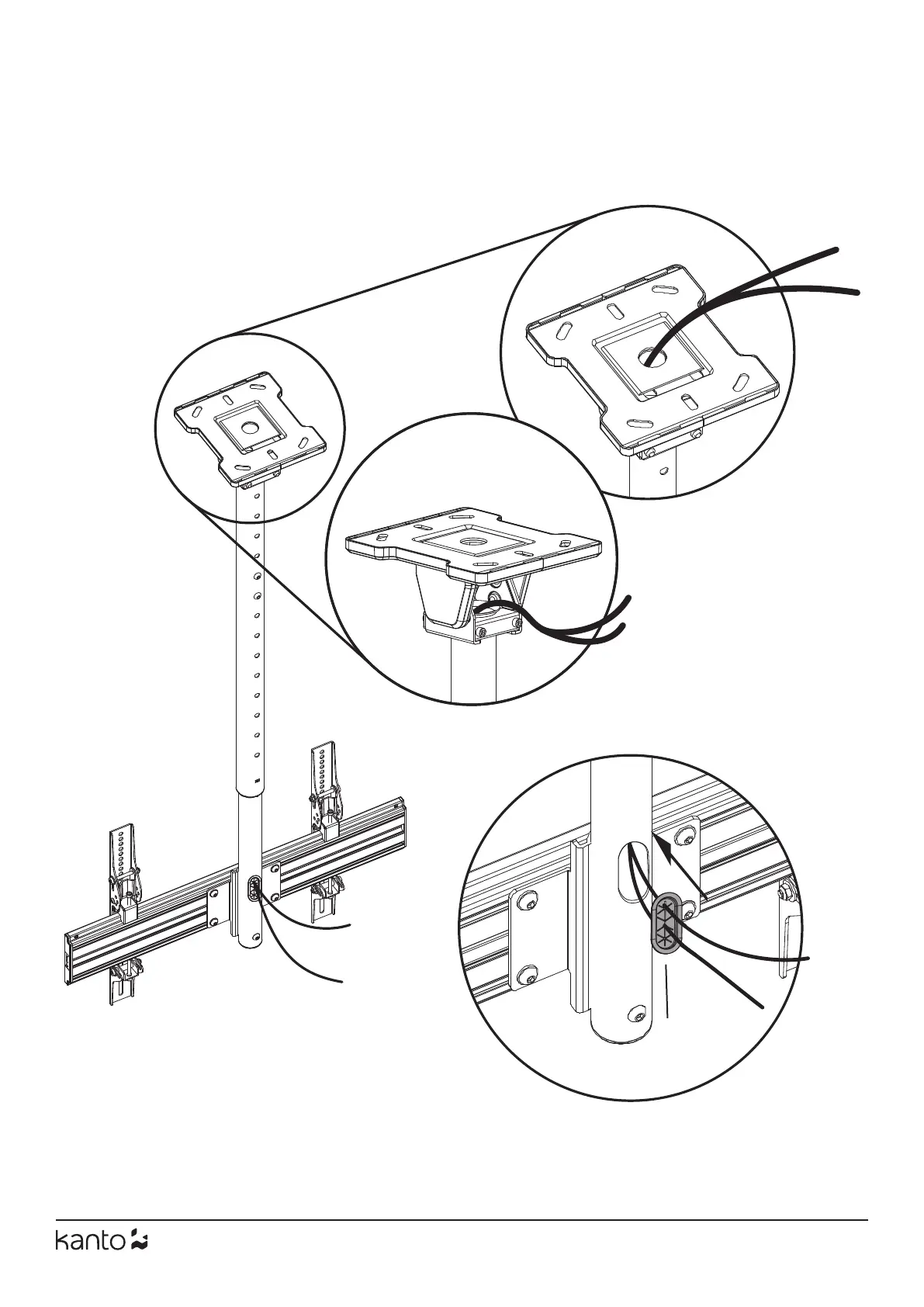 kanto