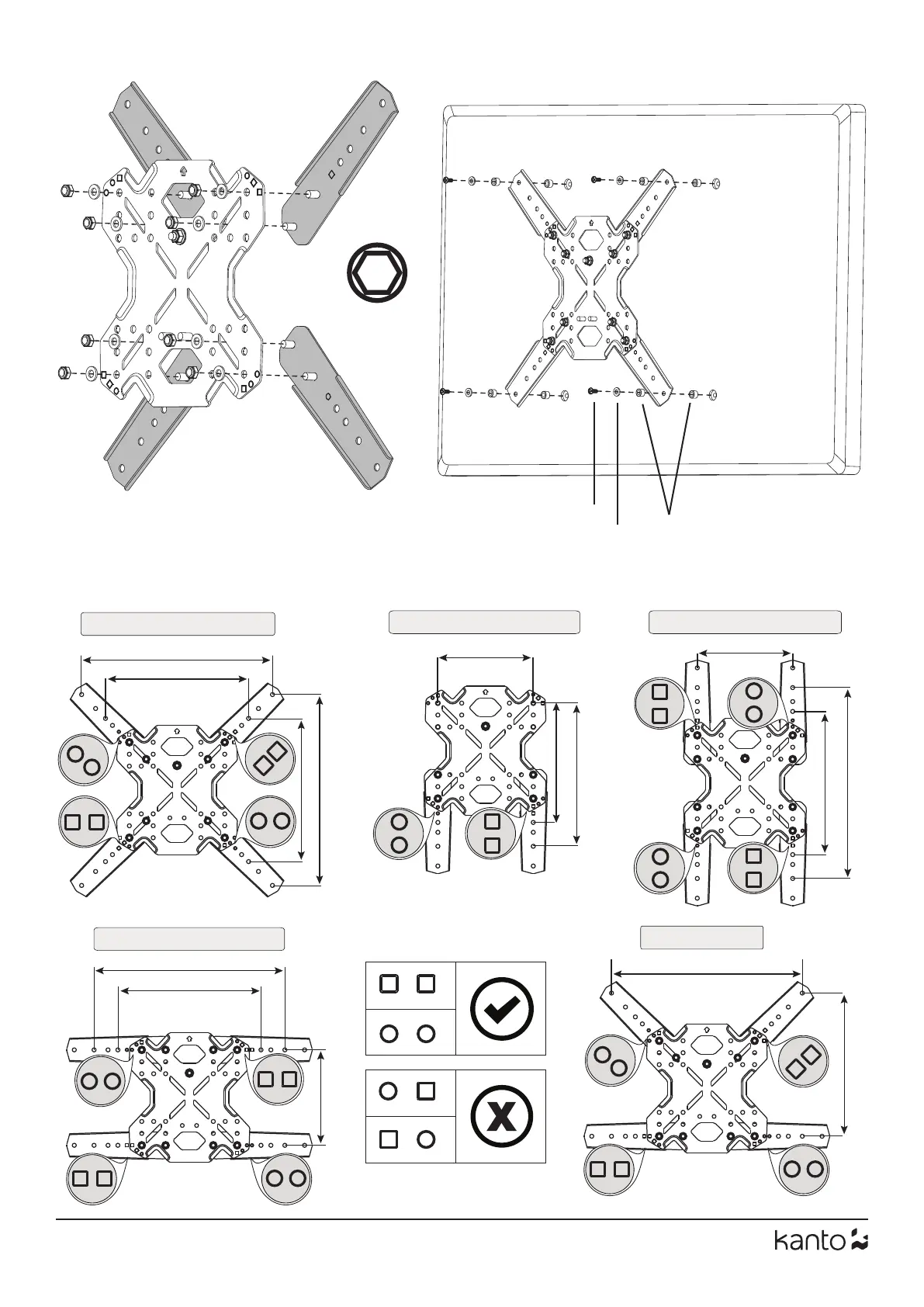 kanto