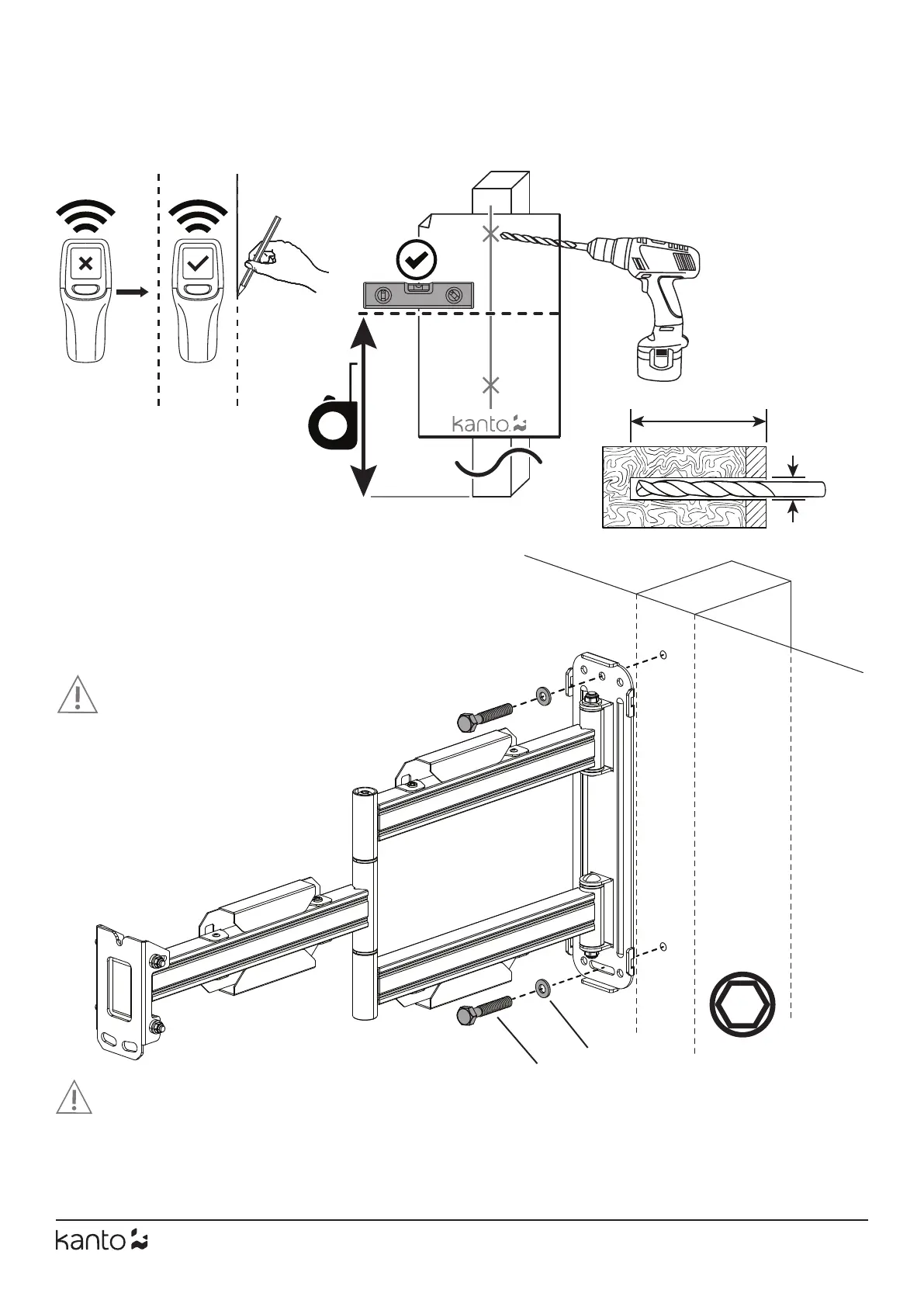 kanto

kanto