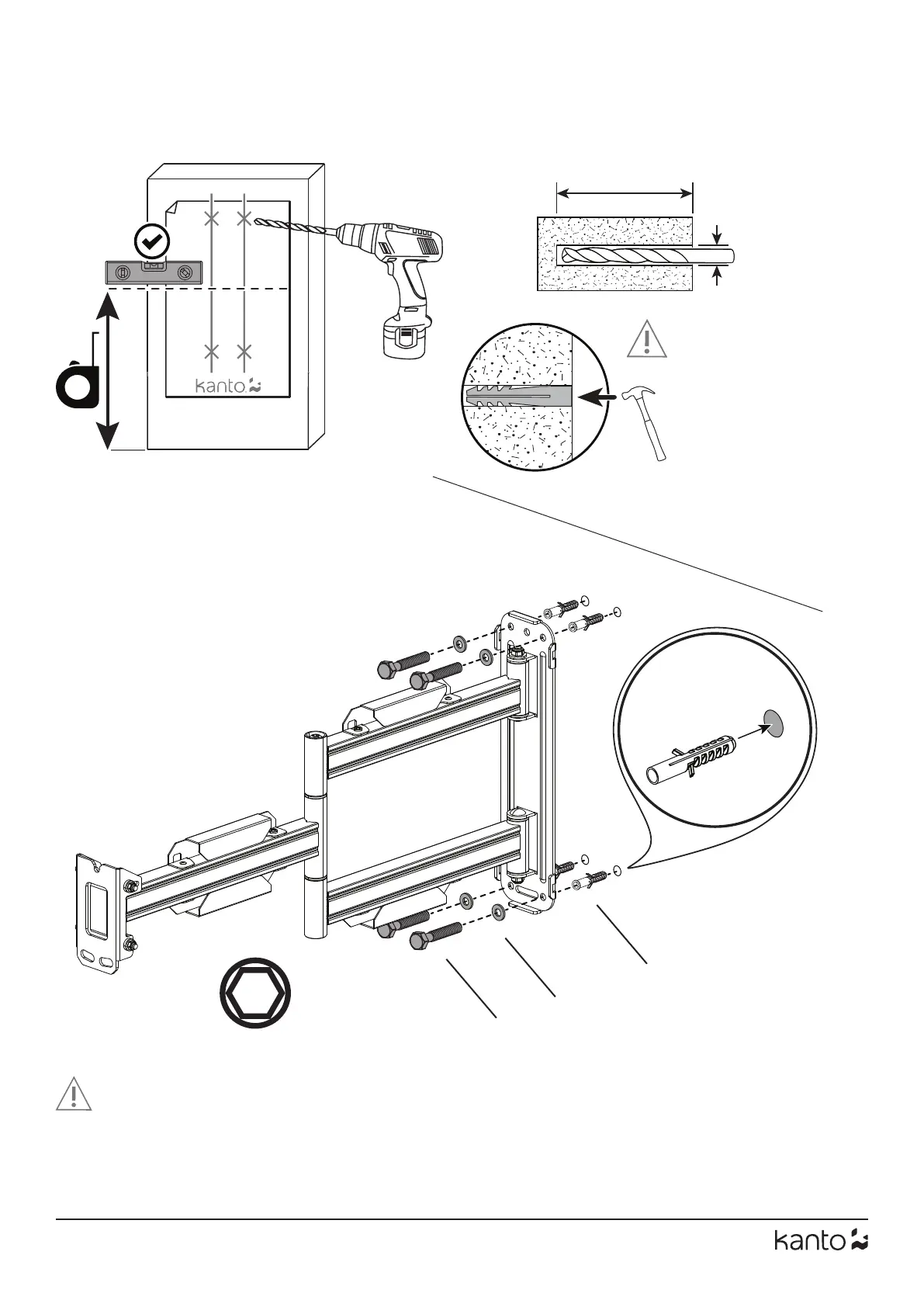 kanto

kanto