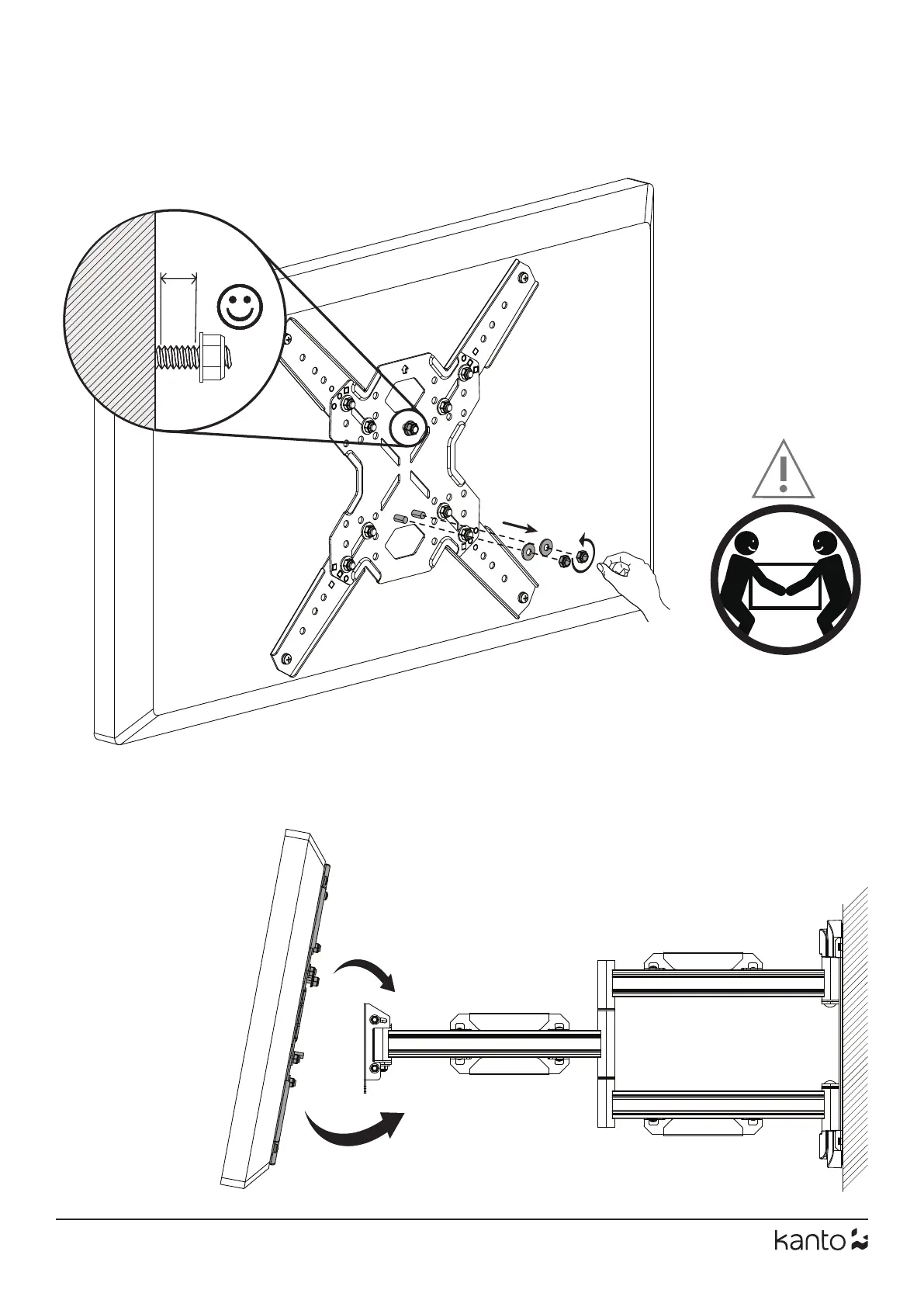 kanto