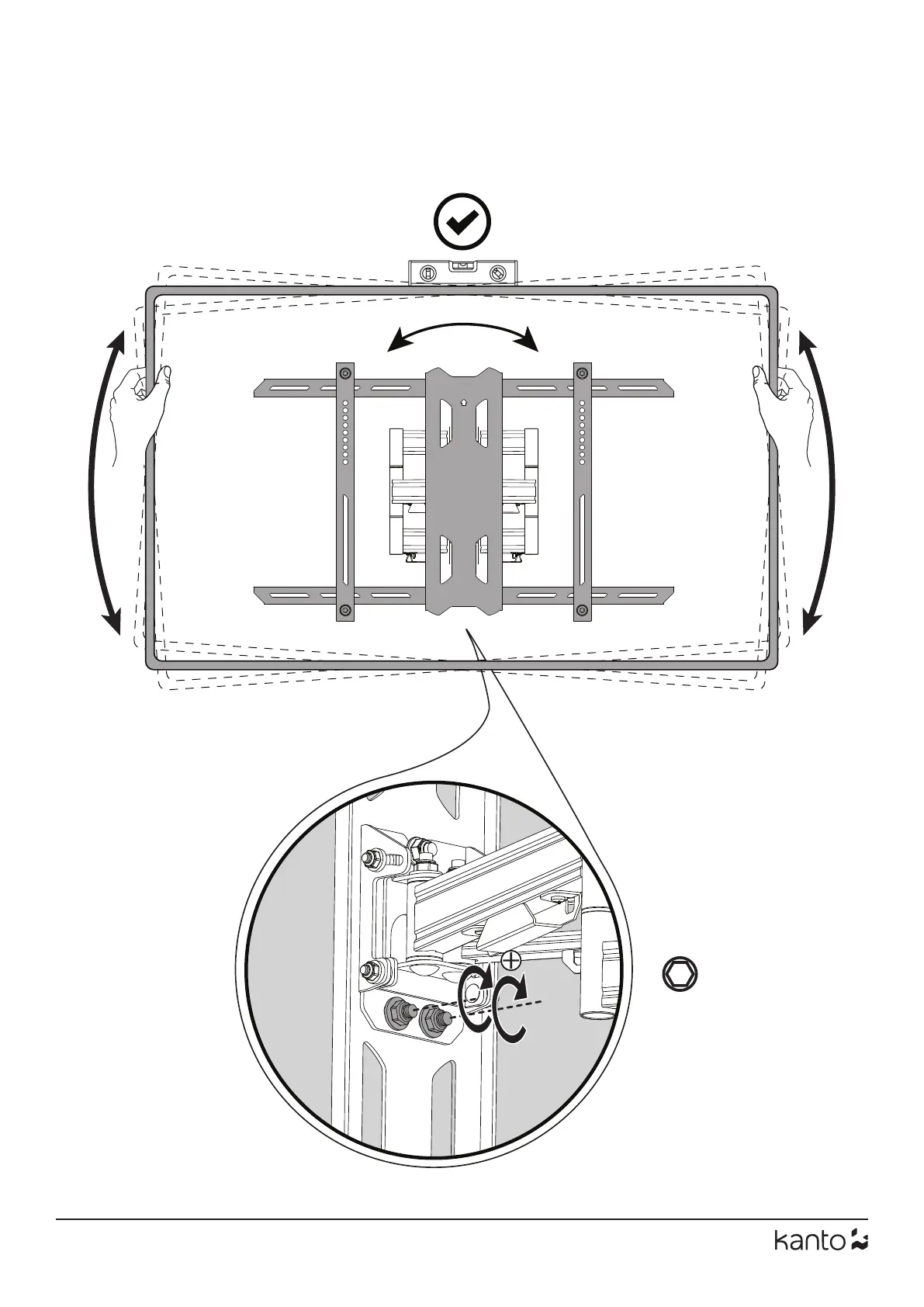 kanto