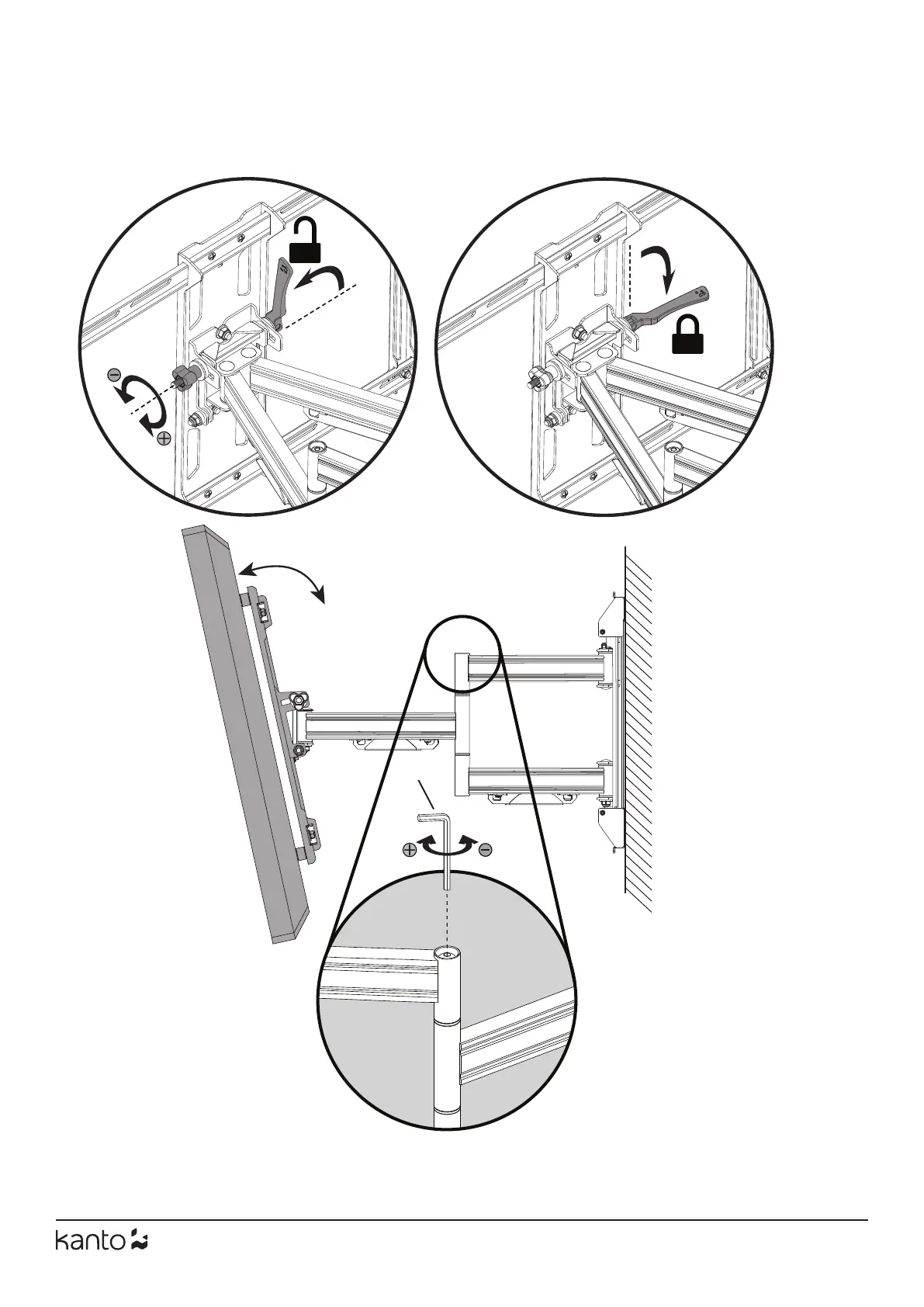 kanto