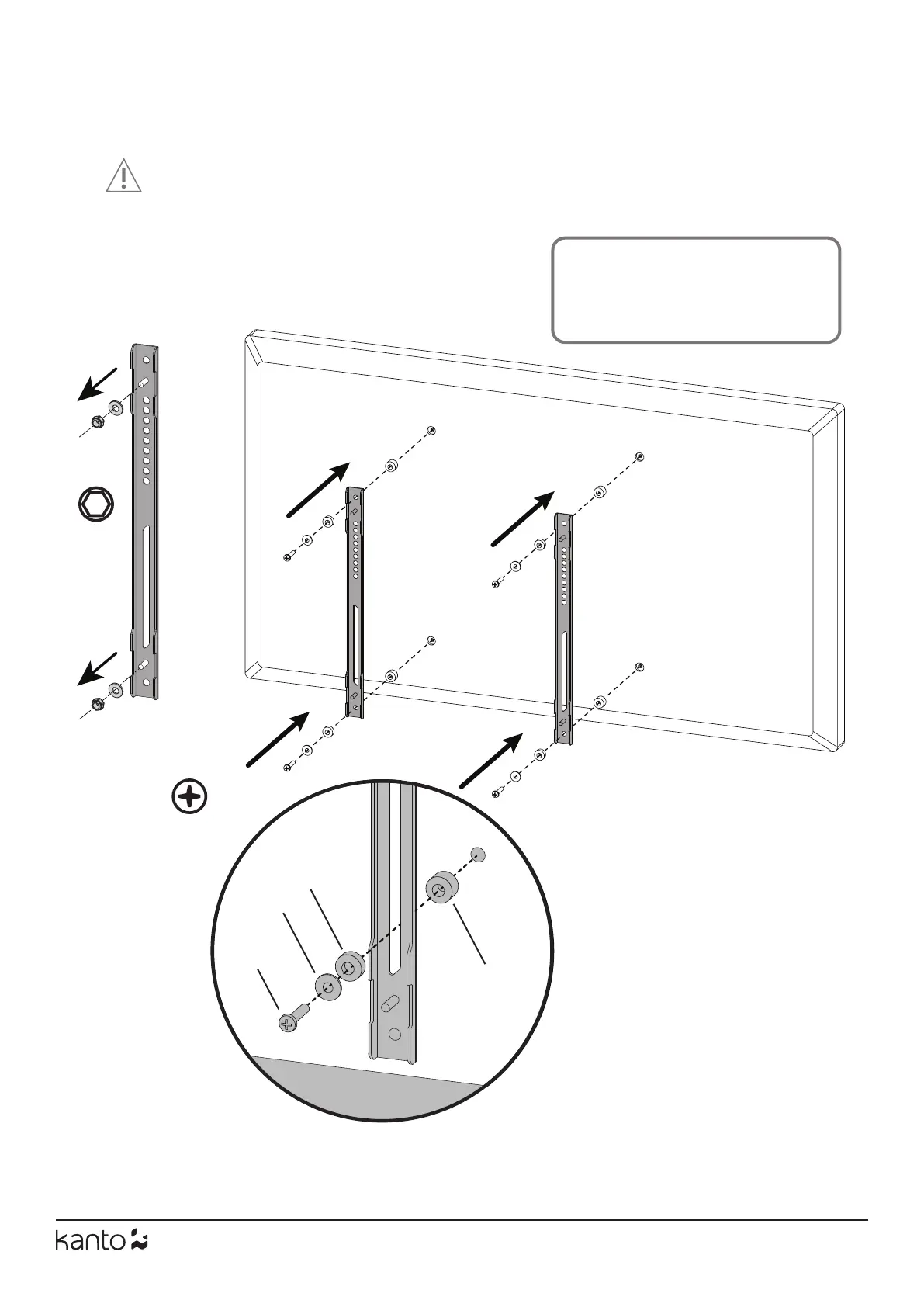 kanto