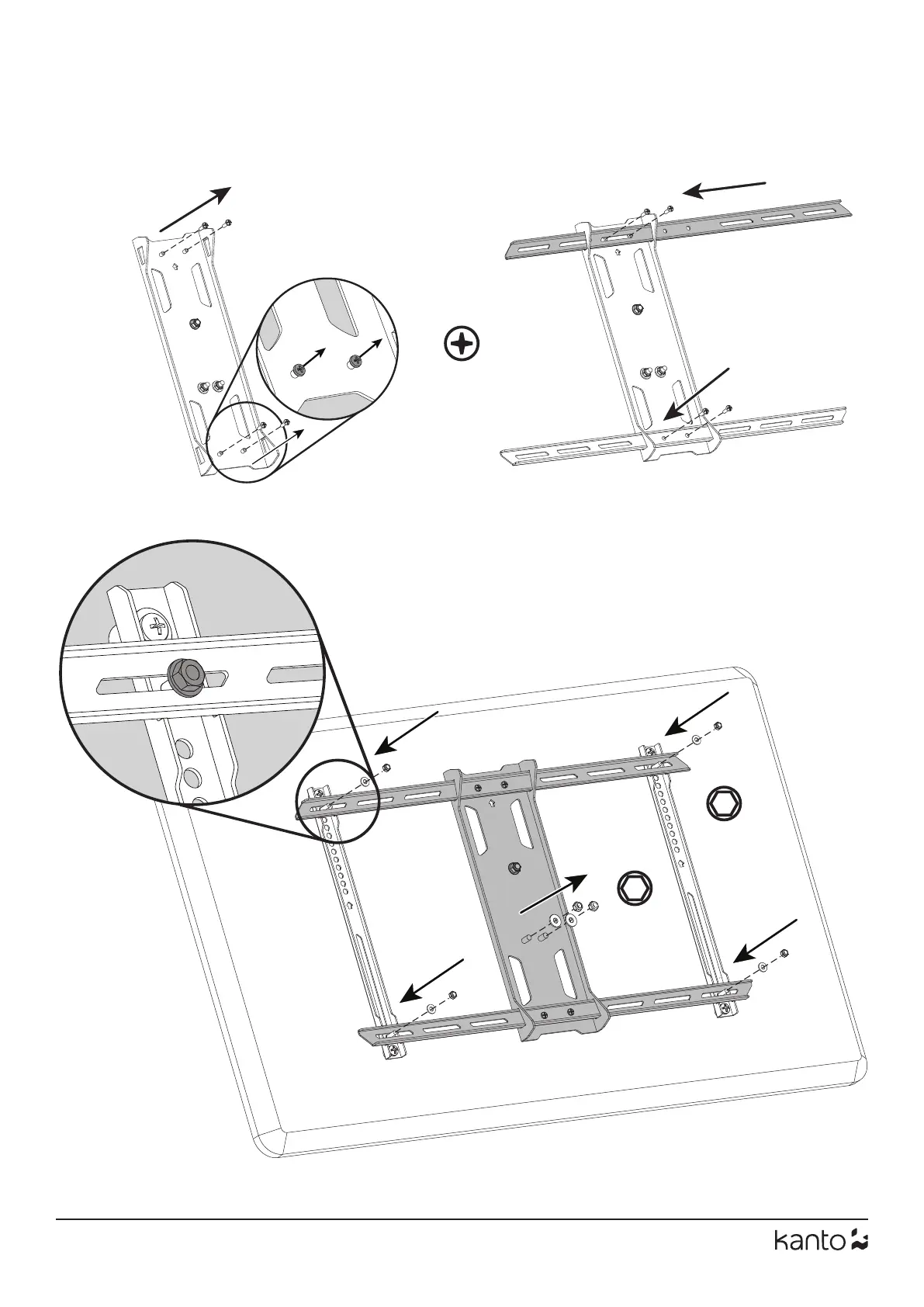 kanto