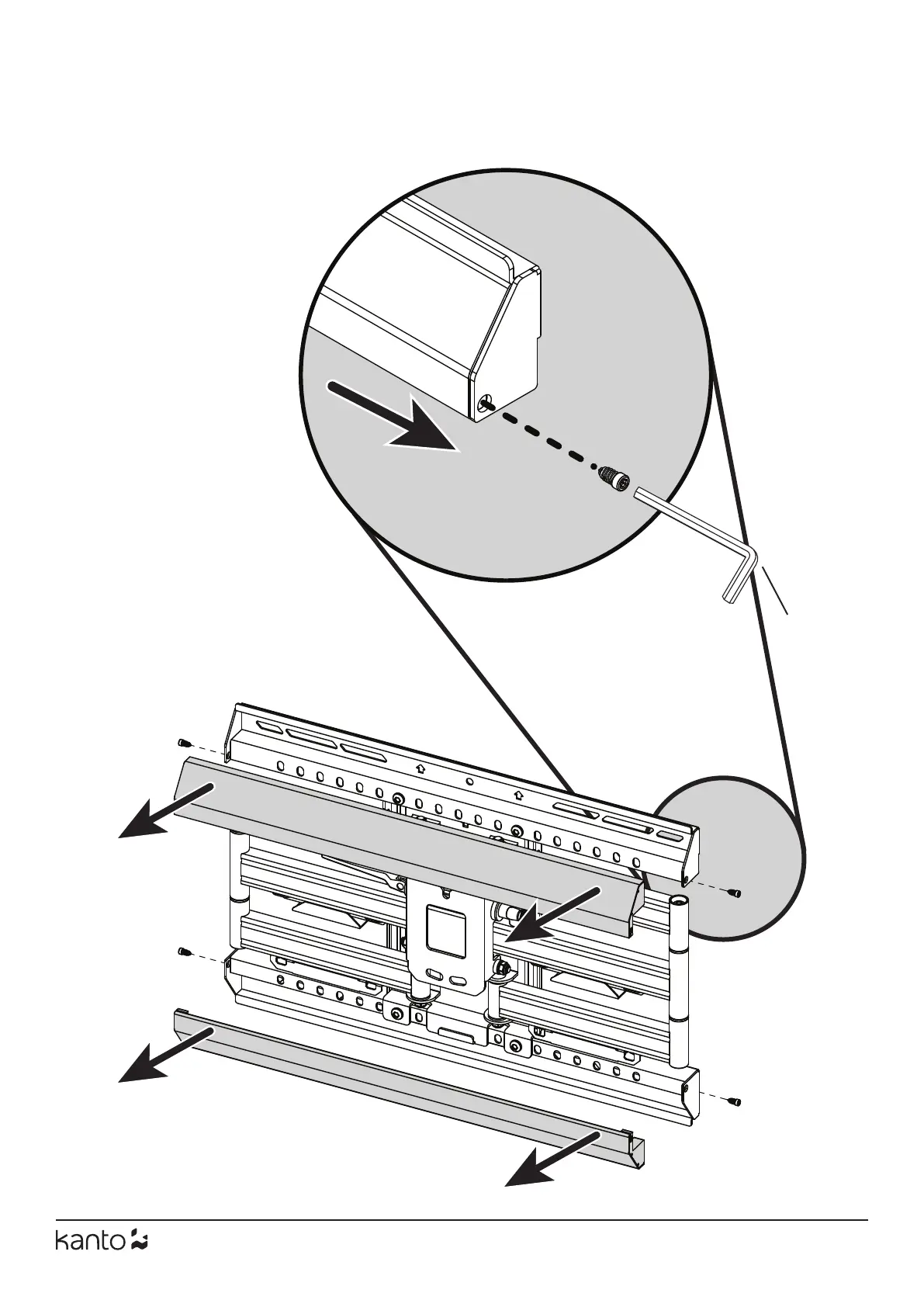 kanto