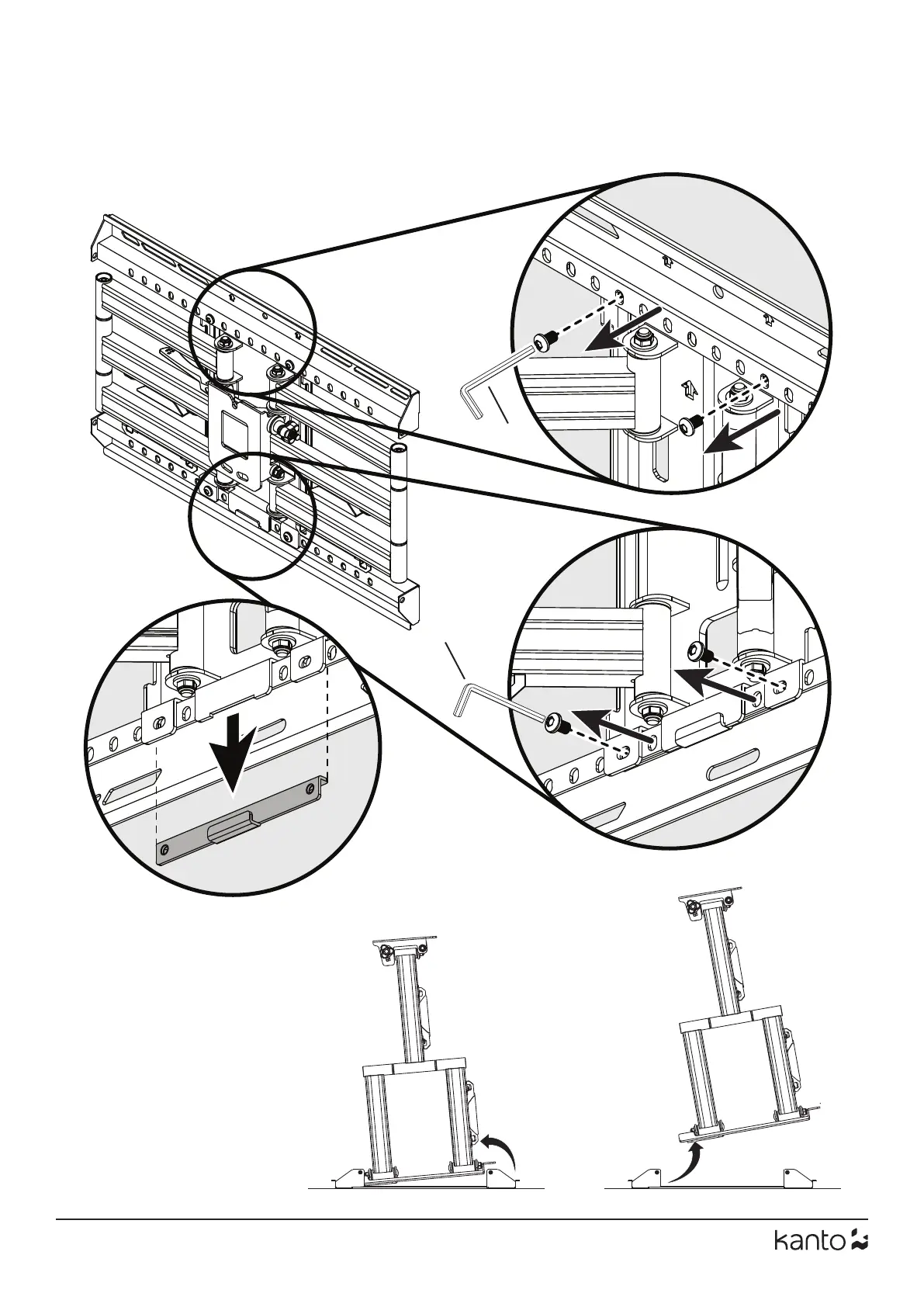 kanto