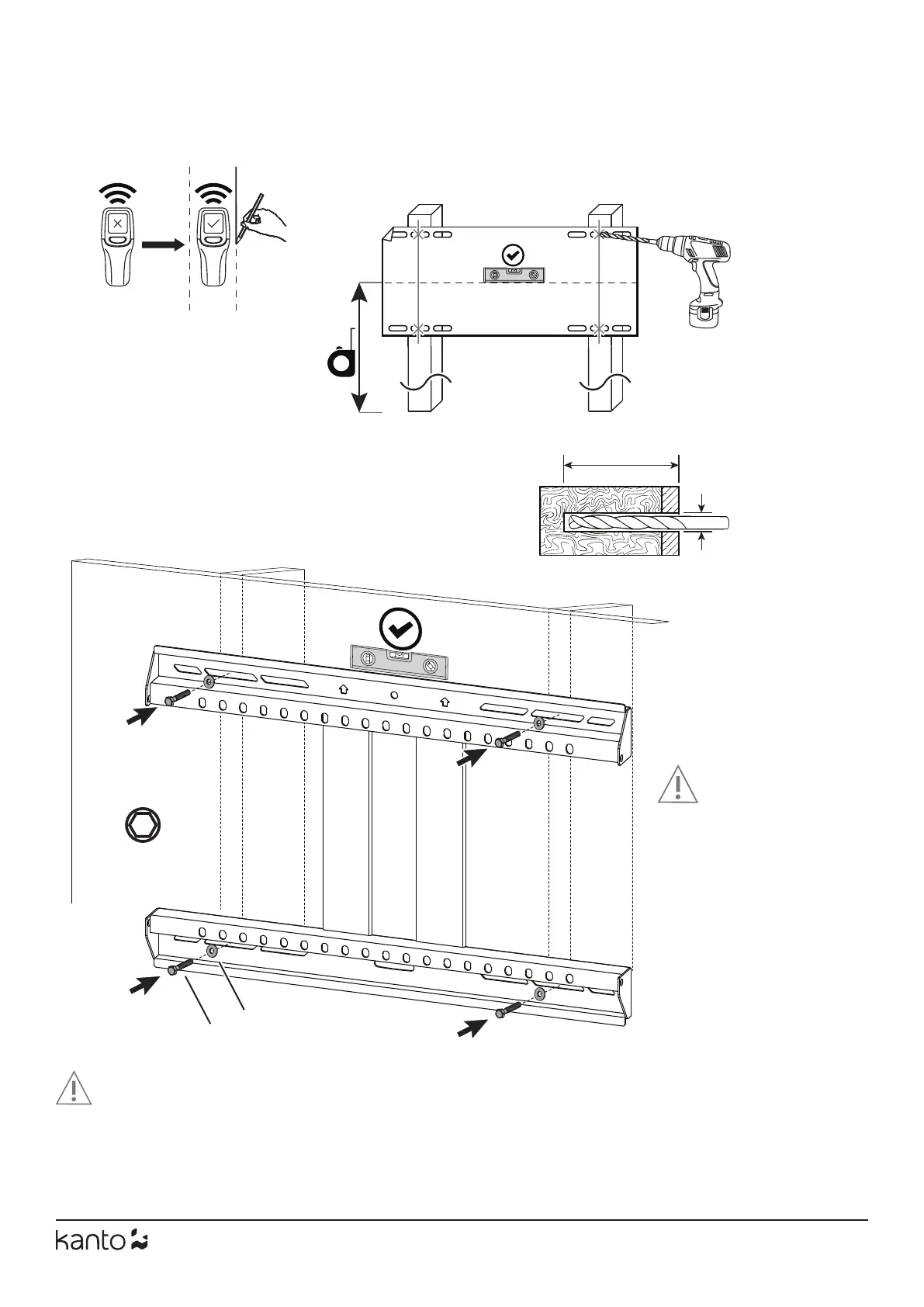 kanto