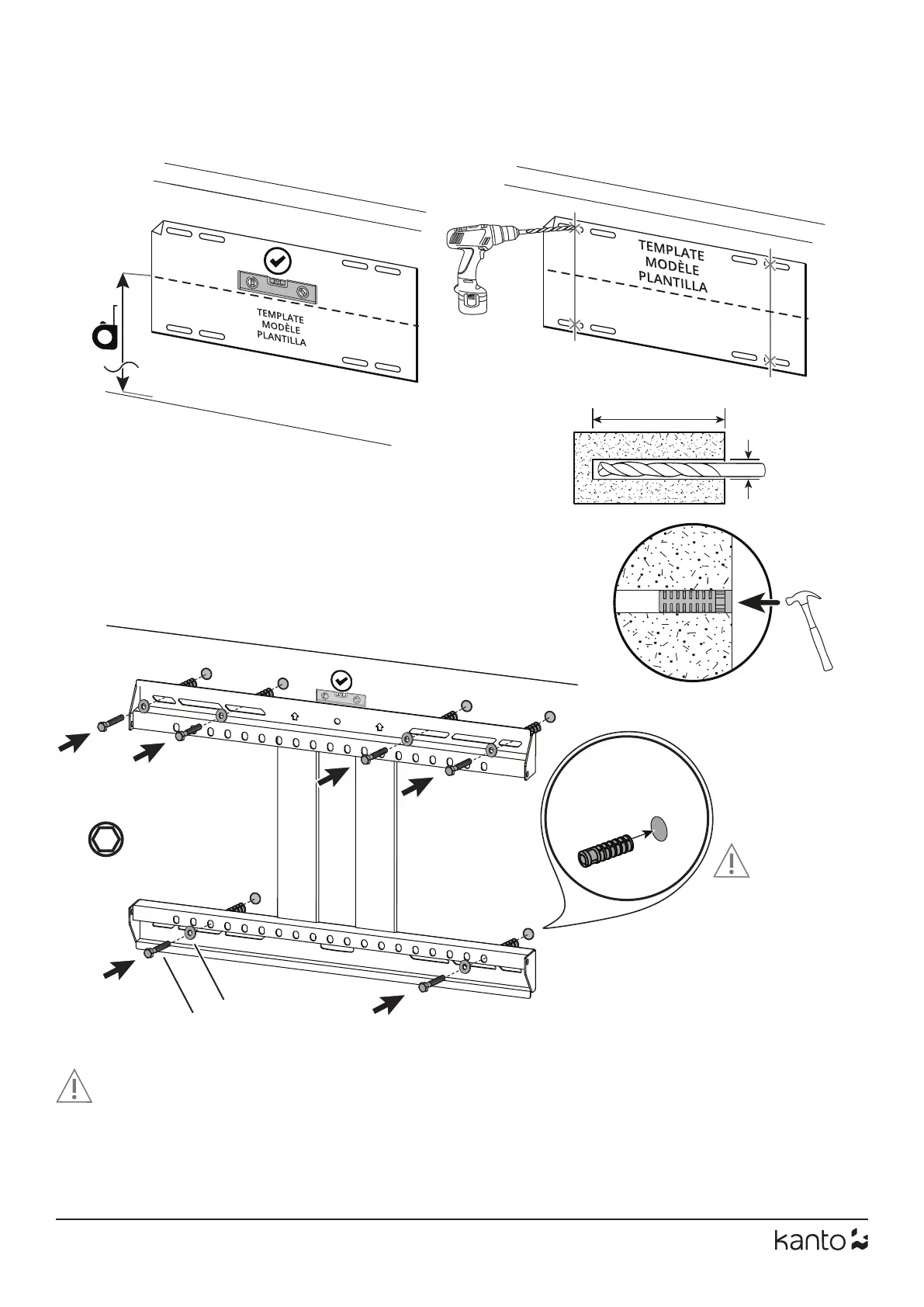 TEMPLATE
MODÈLE
PLANTILLA

TEMPLATE
MODÈLE
PLANTILLA

kanto