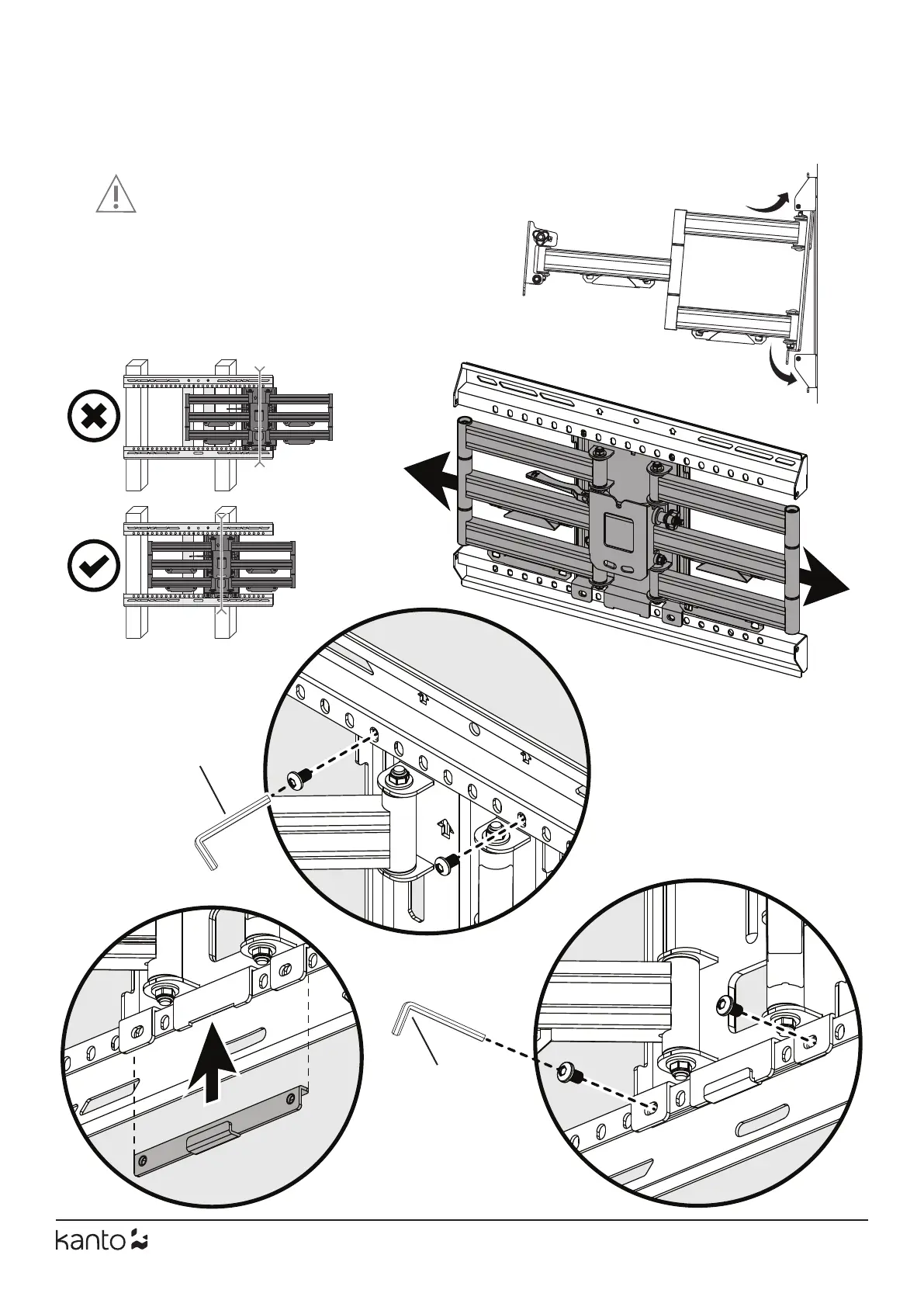 kanto