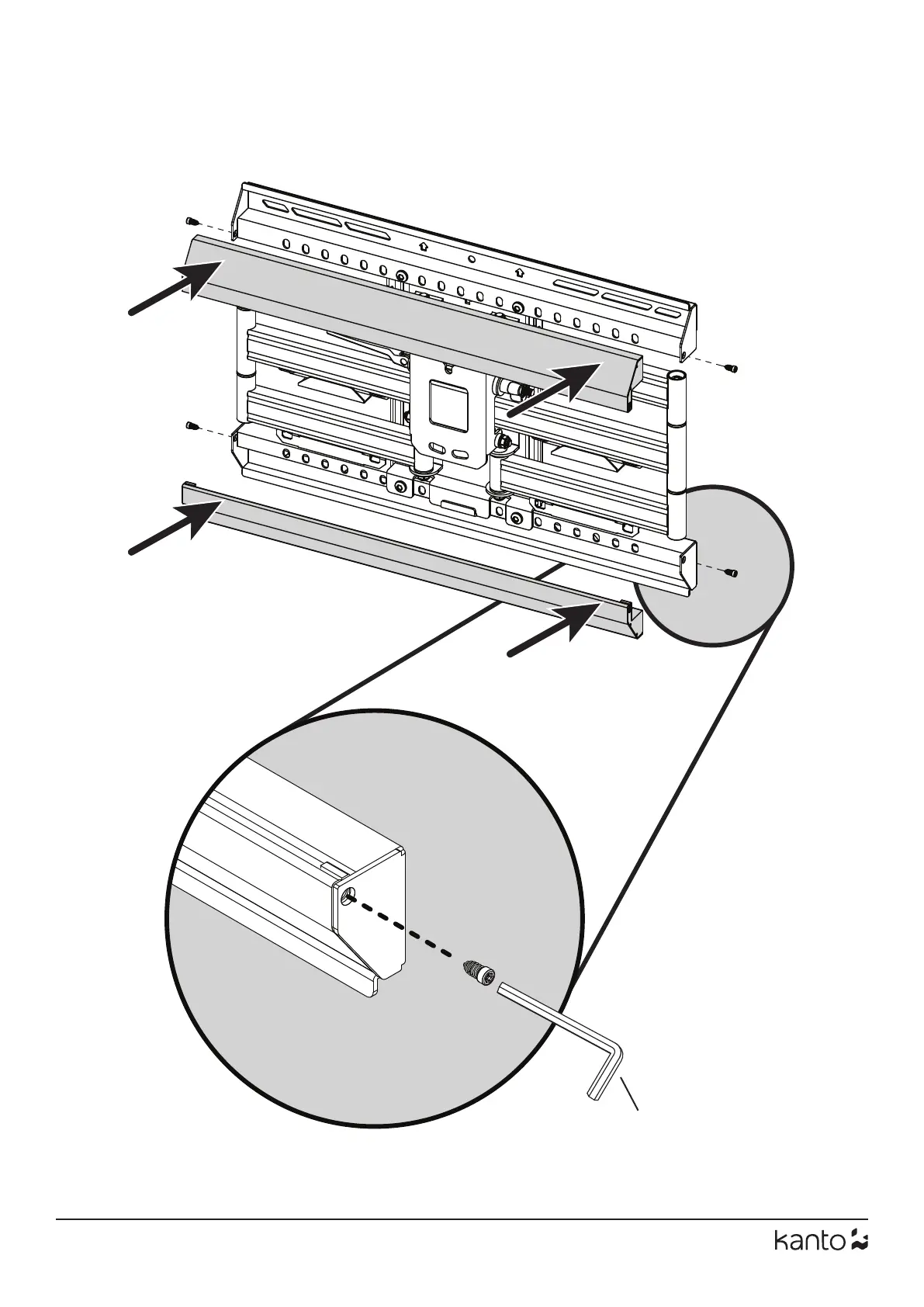 kanto