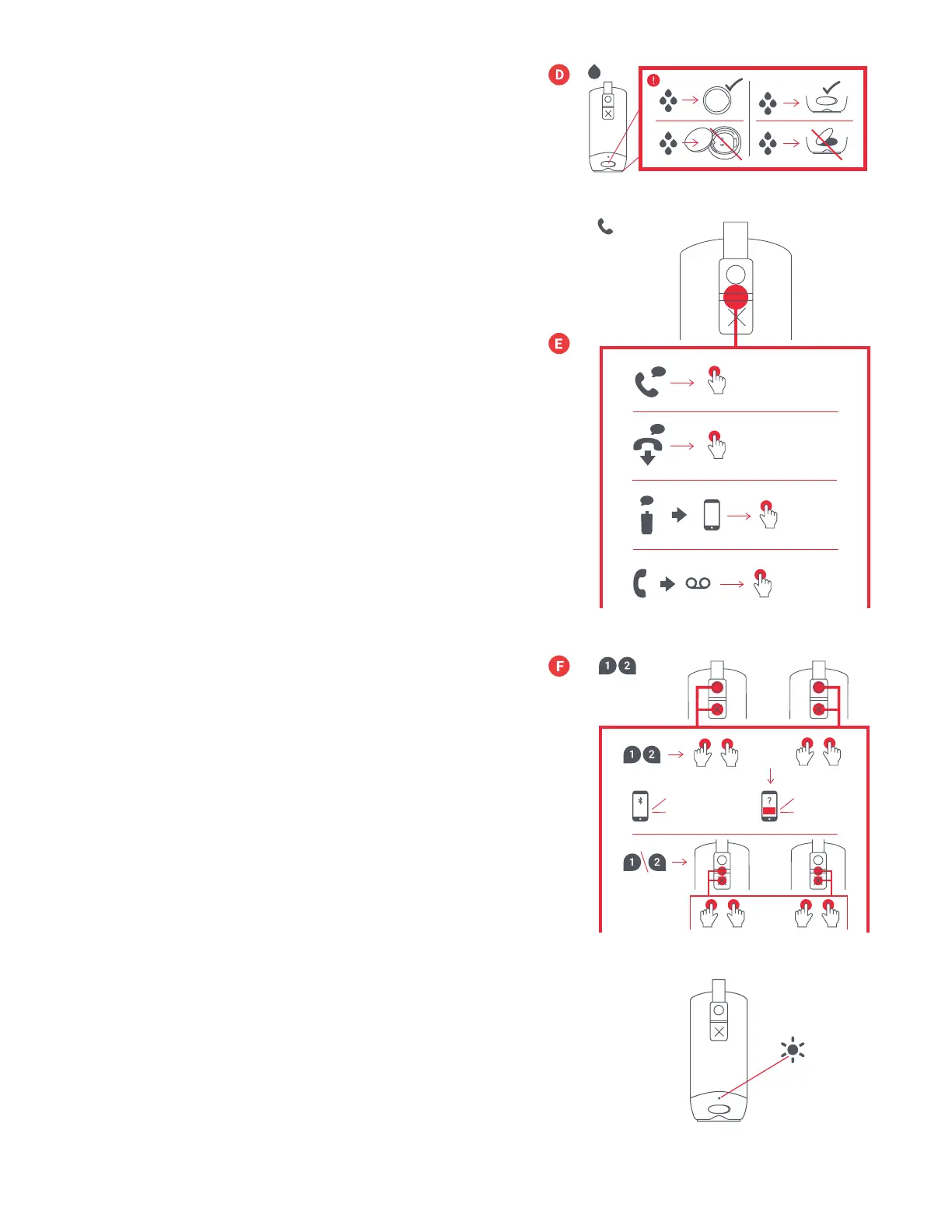 D

!

E

F

1 2

1 2

?

1 2