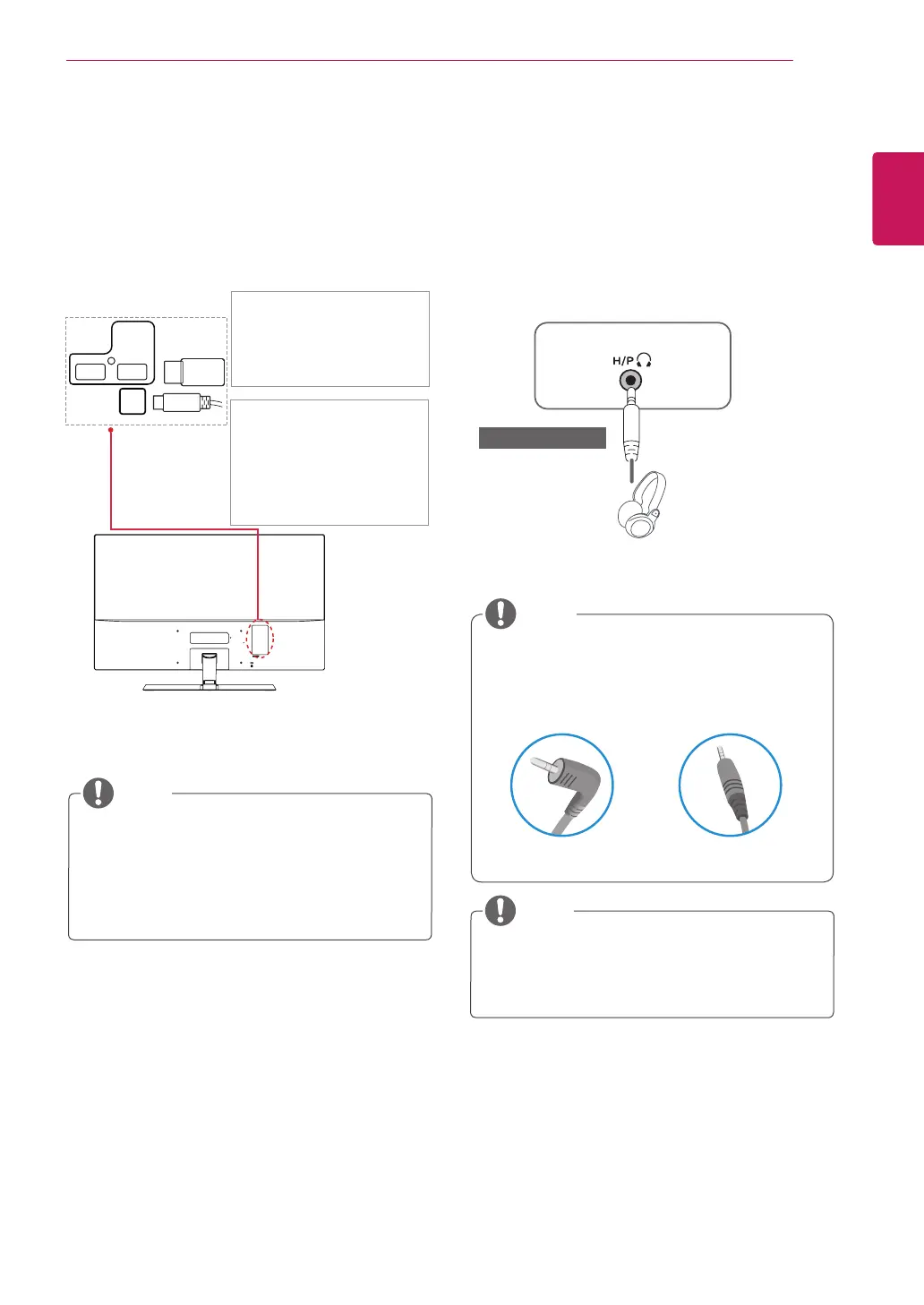 H/P