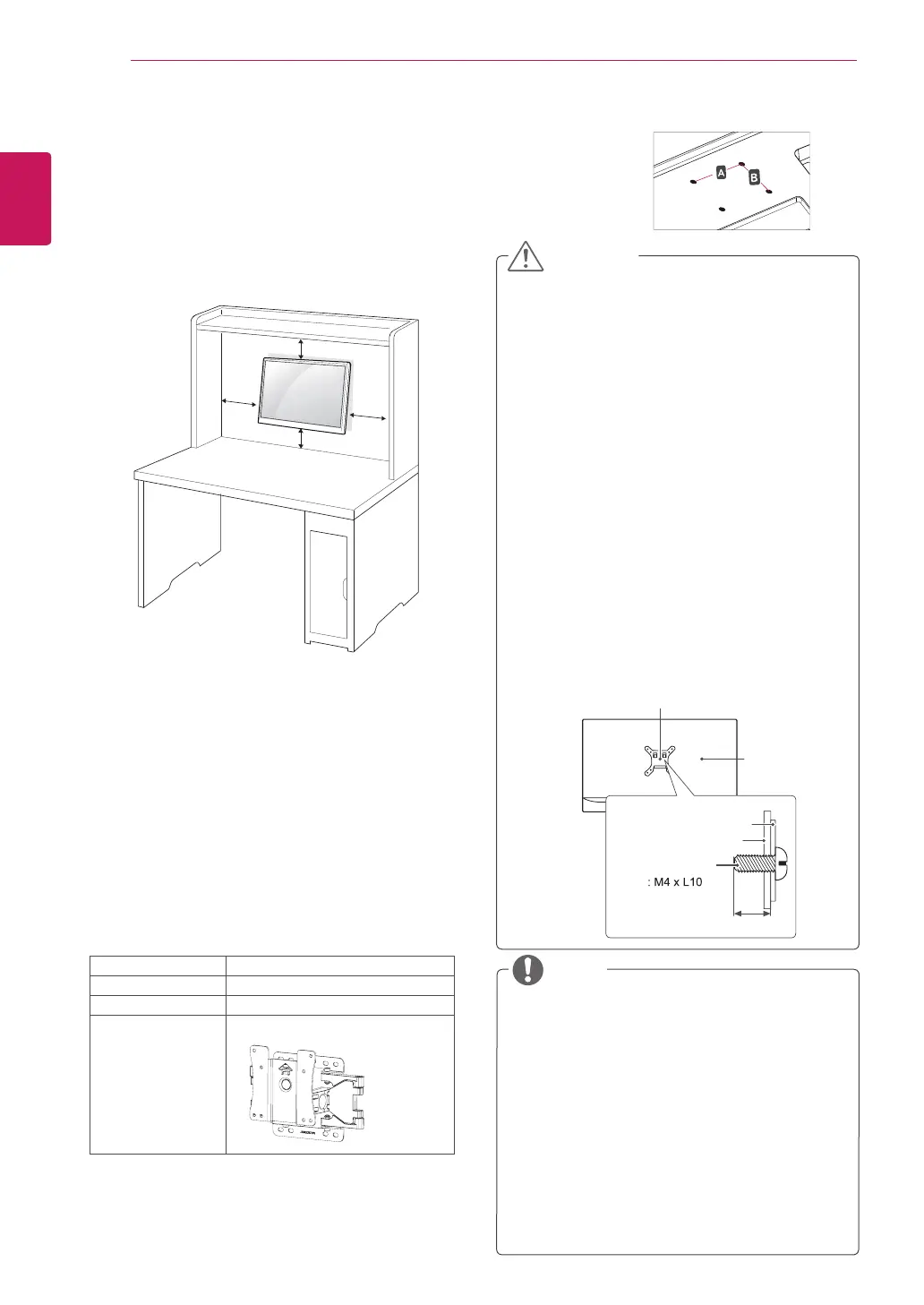 A

B

: M4 x L10