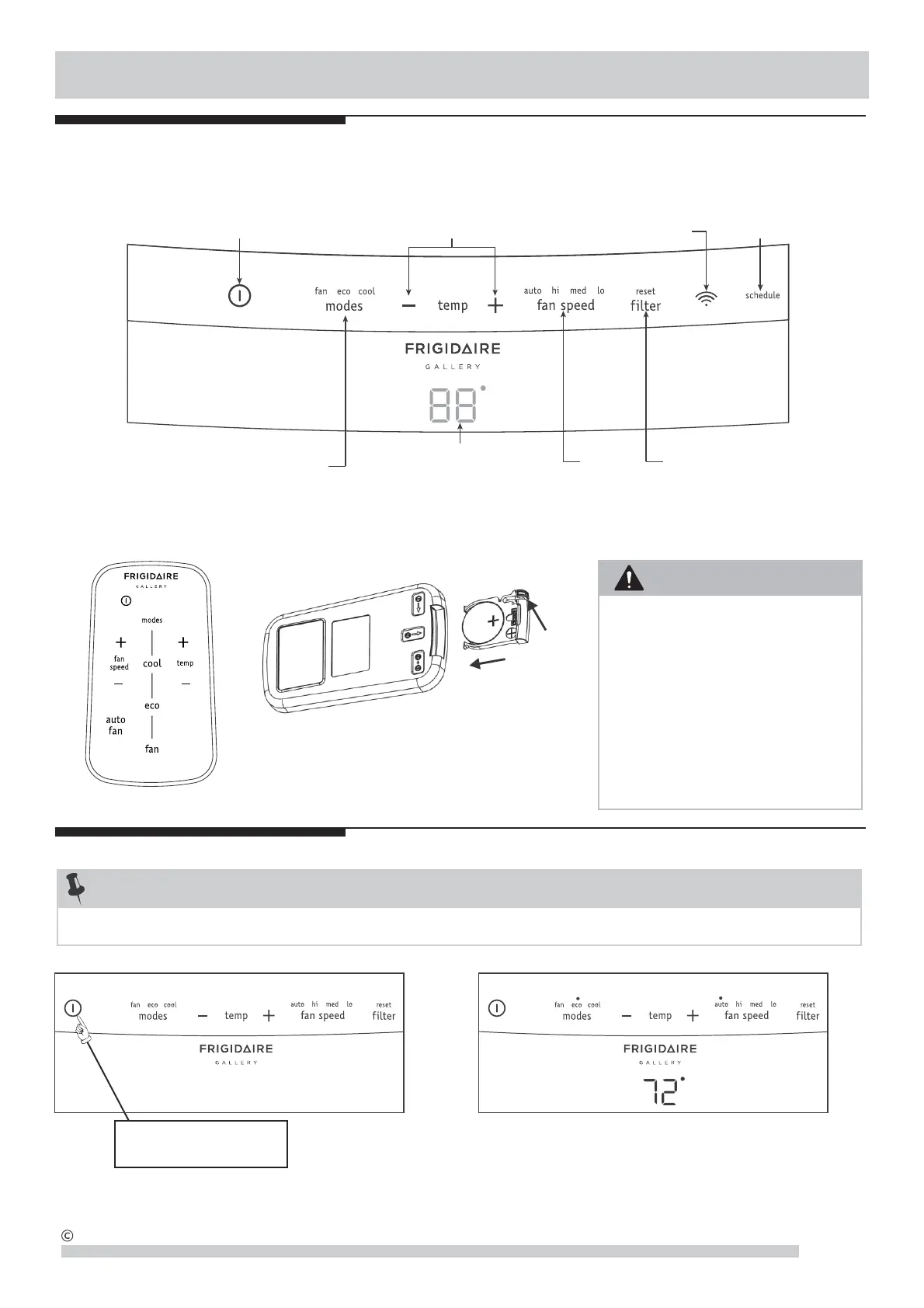 fan eco cool
modes
temp
auto hi med lo
fan speed
reset
filter
schedule

FRIGIDAIRE
GALLERY

88

FRIGIDAIRE
GALLERY
modes
fan speed
cool
temp
eco
auto fan
fan

fan eco cool
modes
temp
auto hi med lo
fan speed
reset
filter
FRIGIDAIRE
GALLERY

fan eco cool
modes
temp
auto hi med lo
fan speed
reset
filter
FRIGIDAIRE
GALLERY
72

©