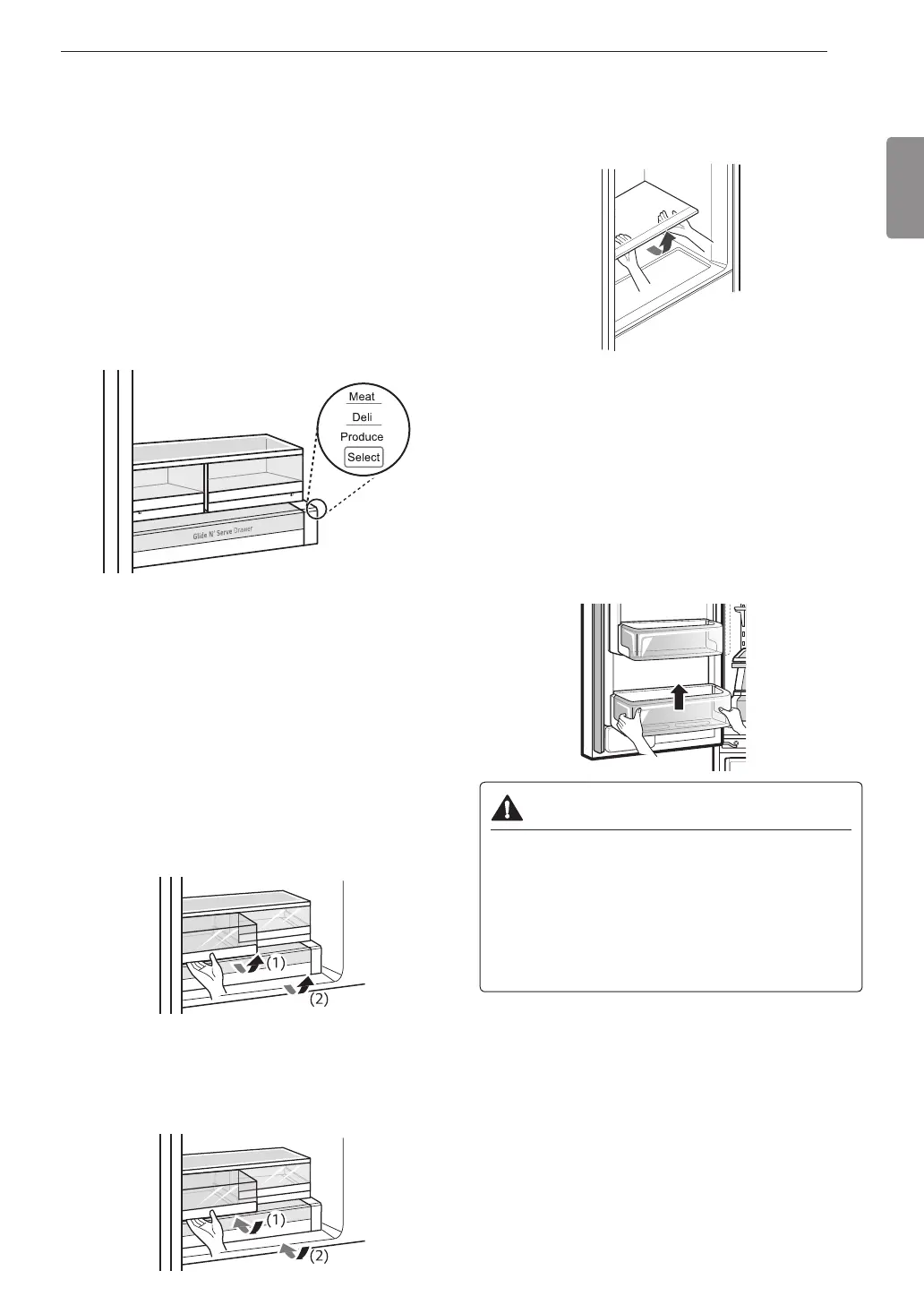 Meat
Deli
Produce
Select

Glide N' Serve Drawer

(1)
(2)

(1)
(2)