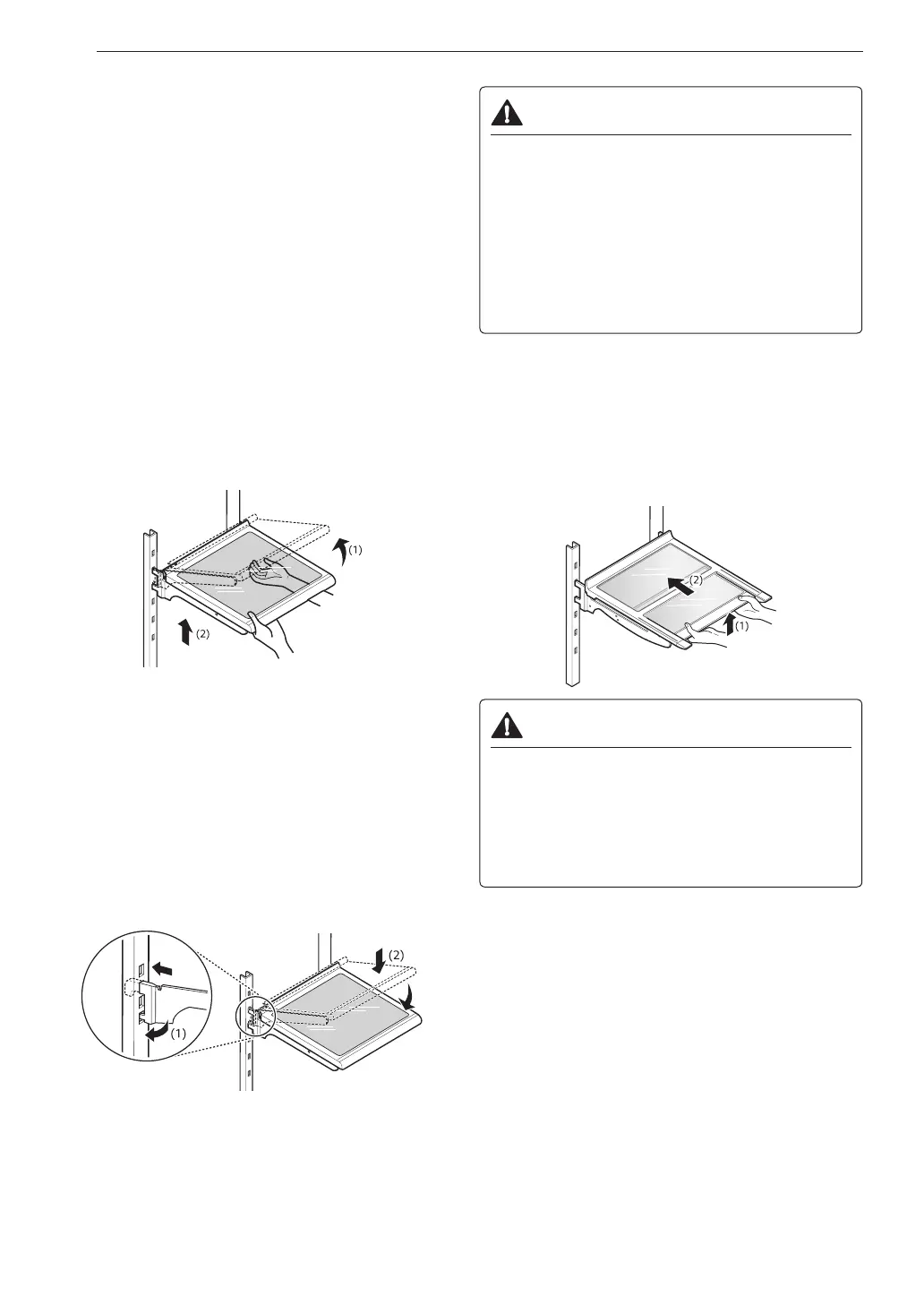 (1)

(2)

(2)

(1)

(2)

(1)