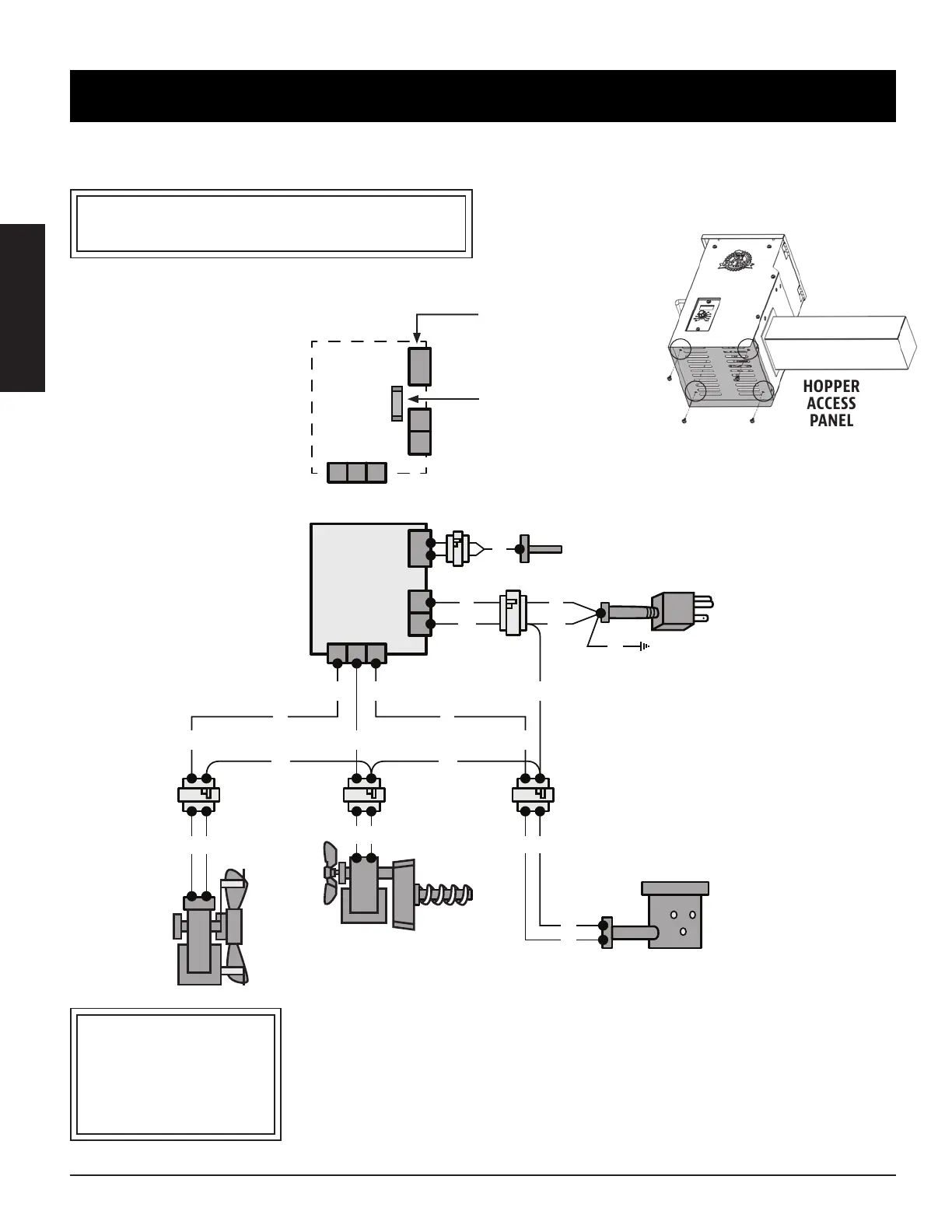 HOPPER
ACCESS
PANEL