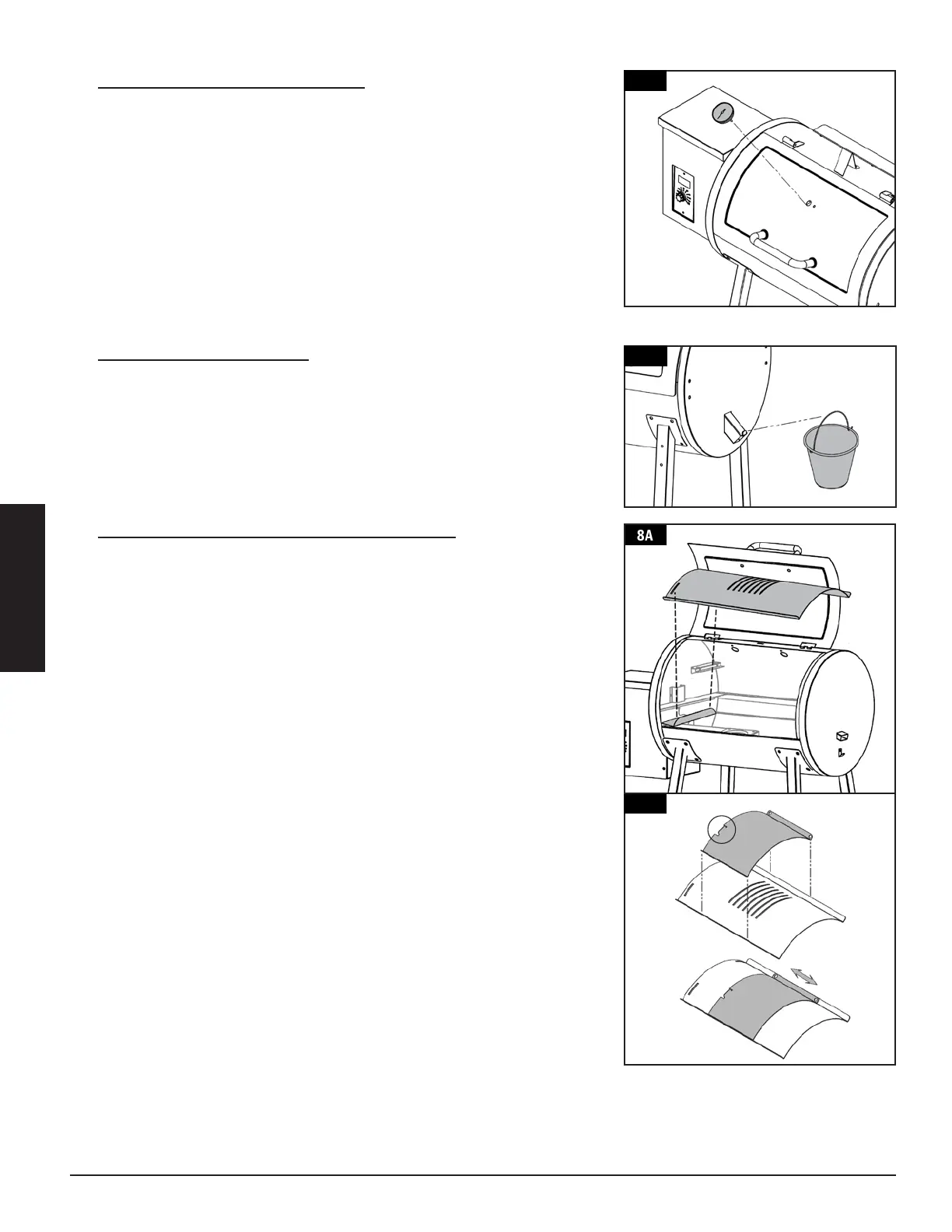 8A