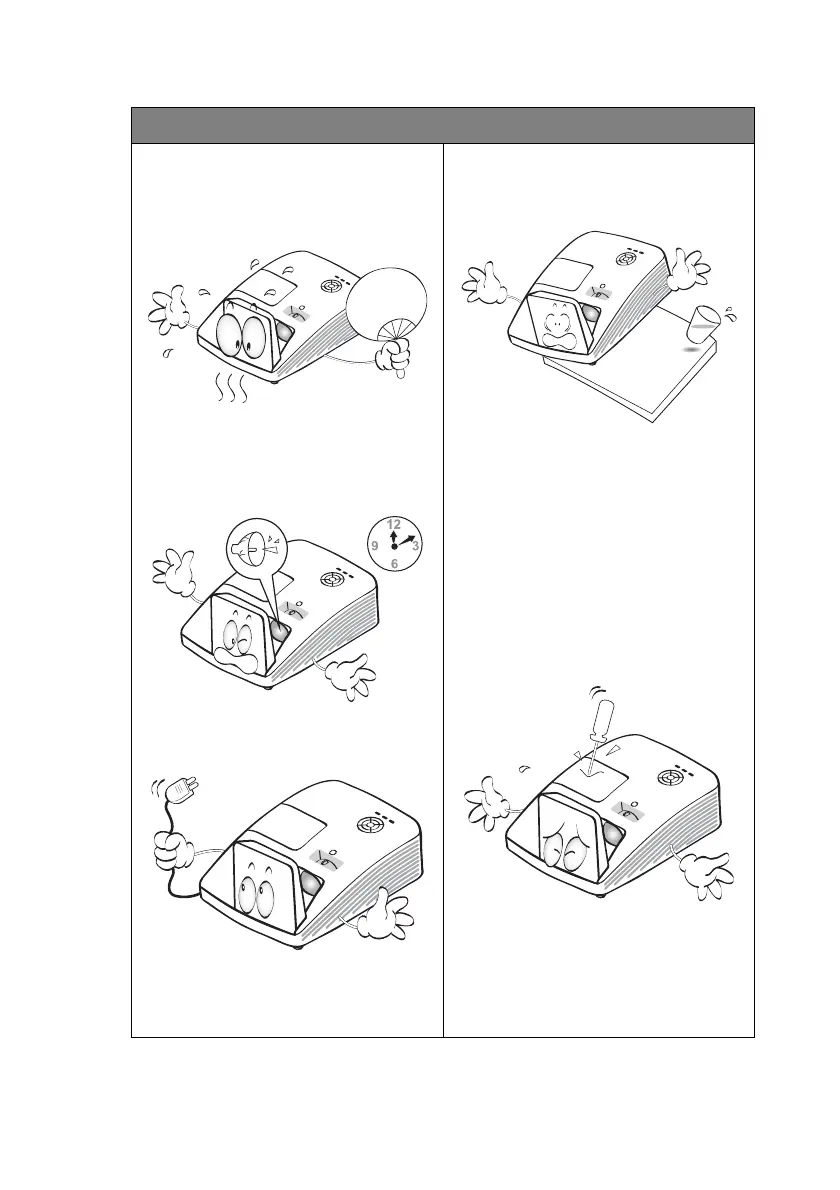 12
9
3
6