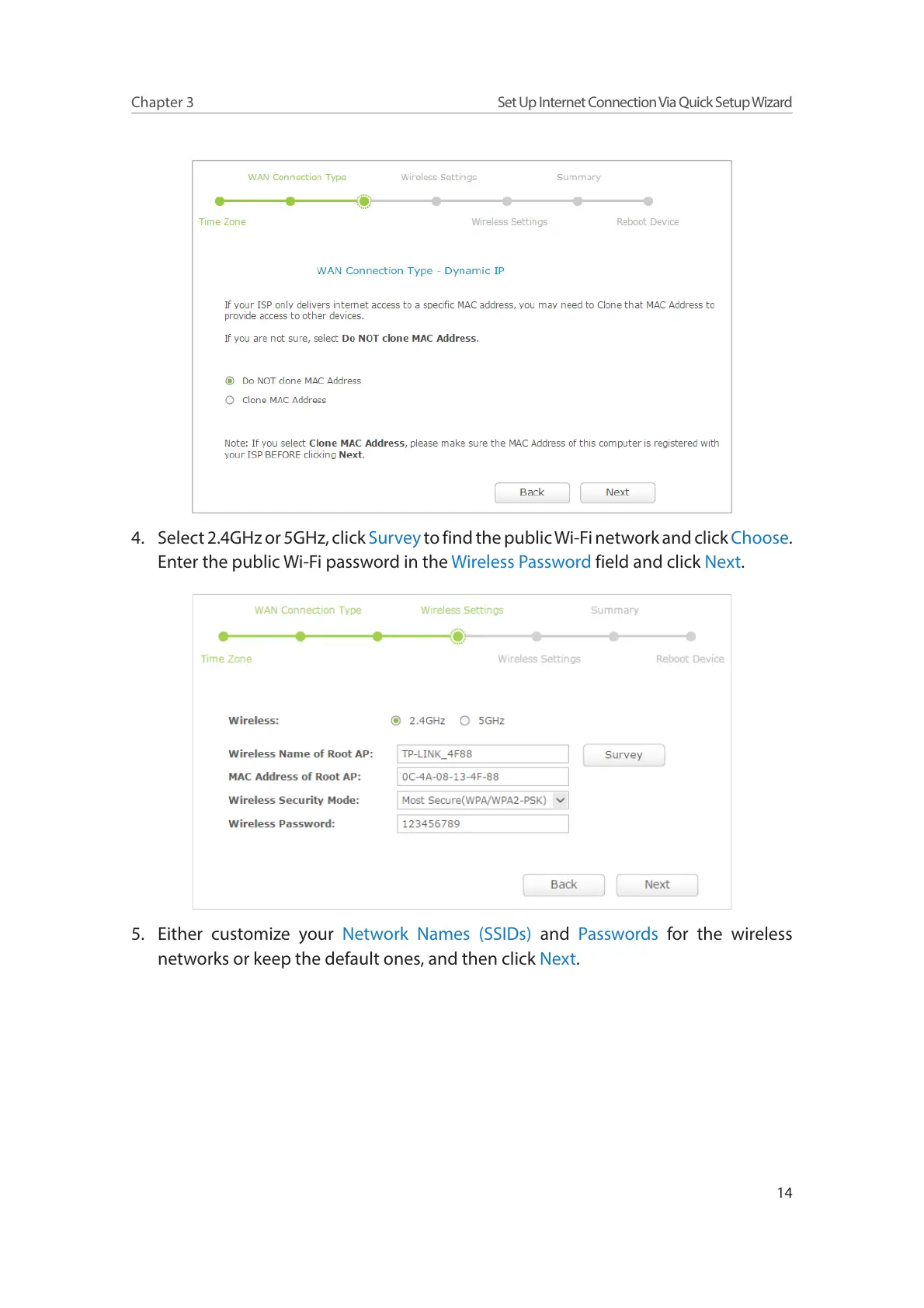 Chapter 3

Set Up Internet Connection Via Quick Setup Wizard

WAN Connection Type

Wireless Settings

Summary

Time Zone

Wireless Settings

Reboot Device

WAN Connection Type - Dynamic IP

If your ISP only delivers internet access to a specific MAC address, you may need to Clone that MAC Address to provide access to other devices.

If you are not sure, select Do NOT clone MAC Address.

Do NOT clone MAC Address

Clone MAC Address

Note: If you select Clone MAC Address, please make sure the MAC Address of this computer is registered with your ISP BEFORE clicking Next.

Back

Next

4. Select 2.4GHz or 5GHz, click Survey to find the public Wi-Fi network and click Choose. Enter the public Wi-Fi password in the Wireless Password field and click Next.

WAN Connection Type

Wireless Settings

Summary

Time Zone

Wireless Settings

Reboot Device

Wireless:

2.4GHz

5GHz

Wireless Name of Root AP:

TP-LINK_4F88

Survey

MAC Address of Root AP:

0C-4A-08-13-4F-88

Wireless Security Mode:

Most Secure(WPA/WPA2-PSK)

Wireless Password:

123456789

Back

Next

5. Either customize your Network Names (SSIDs) and Passwords for the wireless networks or keep the default ones, and then click Next.

14