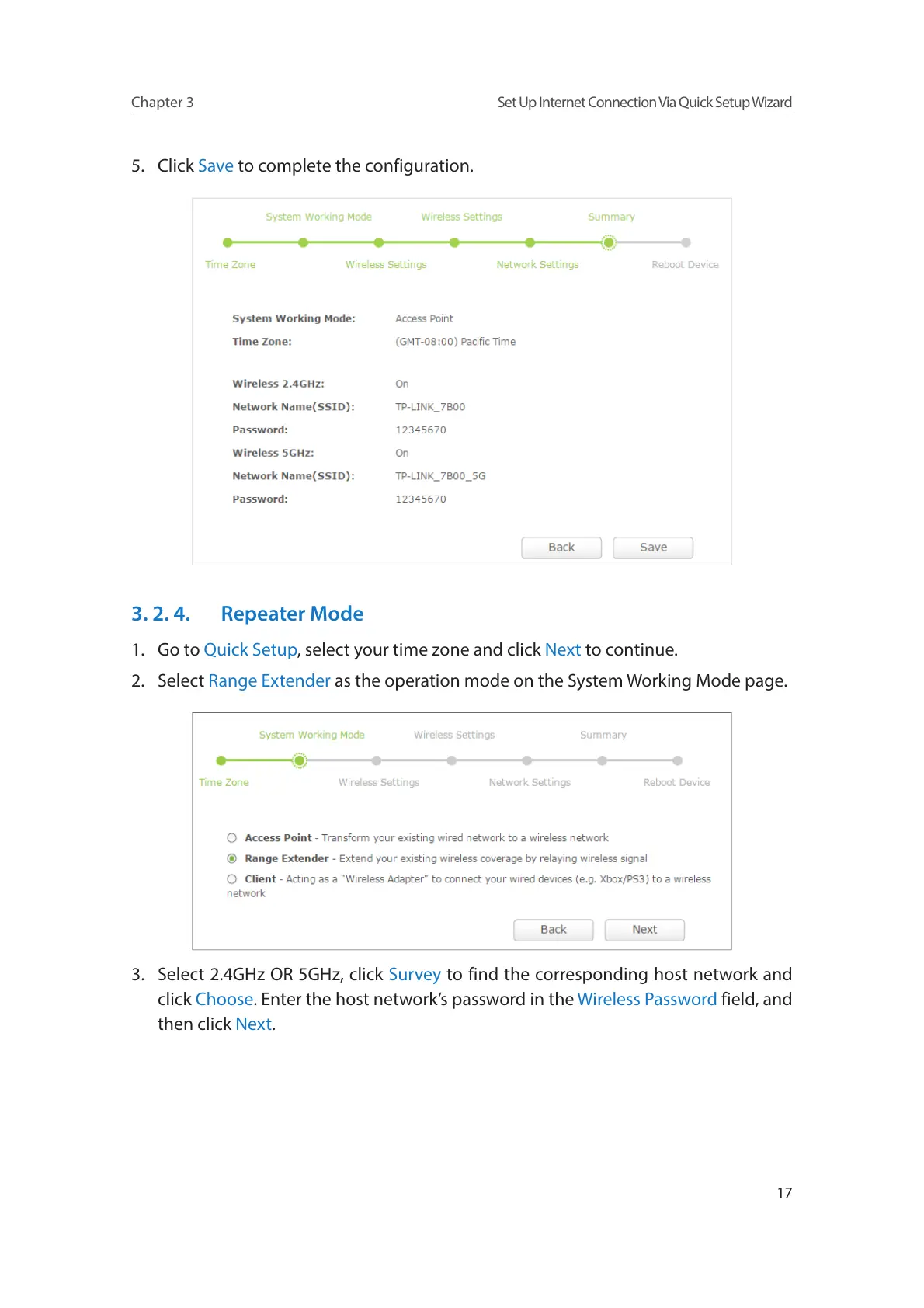 Chapter 3

Set Up Internet Connection Via Quick Setup Wizard

5. Click Save to complete the configuration.

System Working Mode

Wireless Settings

Summary

Time Zone

Wireless Settings

Network Settings

Reboot Device

System Working Mode: Access Point

Time Zone: (GMT-08:00) Pacific Time

Wireless 2.4GHz: On

Network Name(SSID): TP-LINK_7B00

Password: 12345670

Wireless 5GHz: On

Network Name(SSID): TP-LINK_7B00_5G

Password: 12345670

Back

Save

3. 2. 4. Repeater Mode

1. Go to Quick Setup, select your time zone and click Next to continue.

2. Select Range Extender as the operation mode on the System Working Mode page.

System Working Mode

Wireless Settings

Summary

Time Zone

Wireless Settings

Network Settings

Reboot Device

Access Point - Transform your existing wired network to a wireless network

Range Extender - Extend your existing wireless coverage by relaying wireless signal

Client - Acting as a "Wireless Adapter" to connect your wired devices (e.g. Xbox/PS3) to a wireless network

Back

Next

3. Select 2.4GHz OR 5GHz, click Survey to find the corresponding host network and click Choose. Enter the host network's password in the Wireless Password field, and then click Next.

17