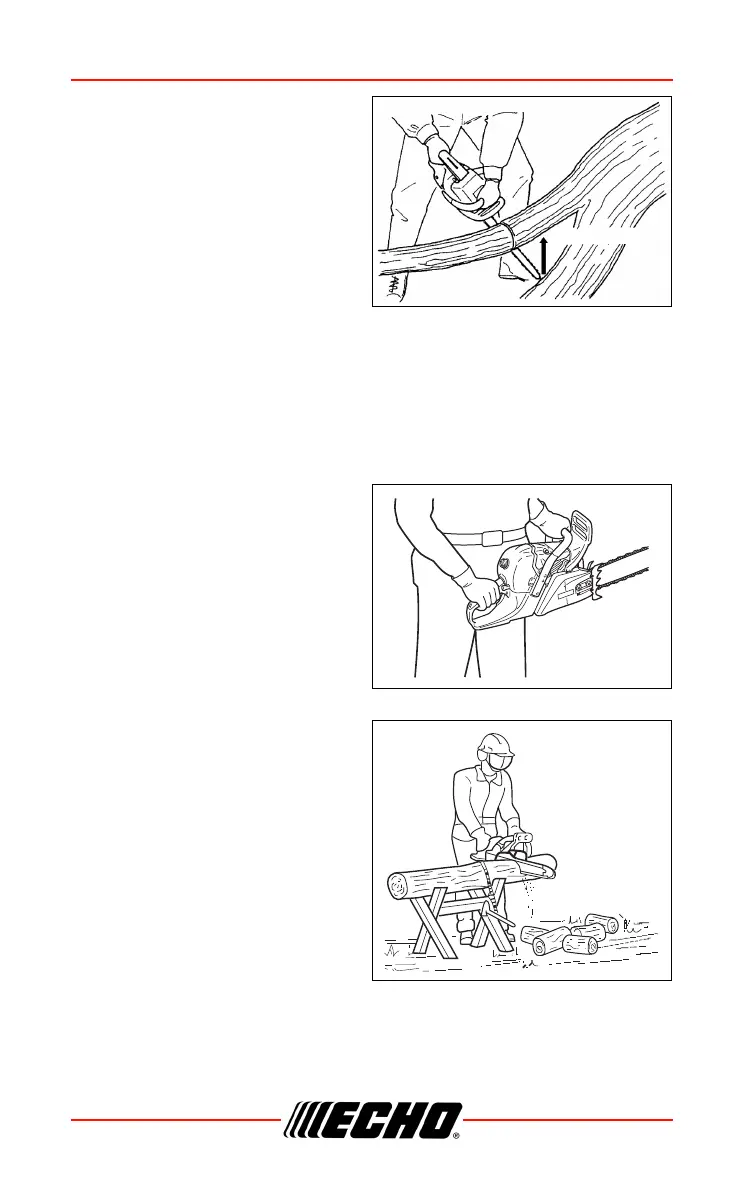 ECHO®