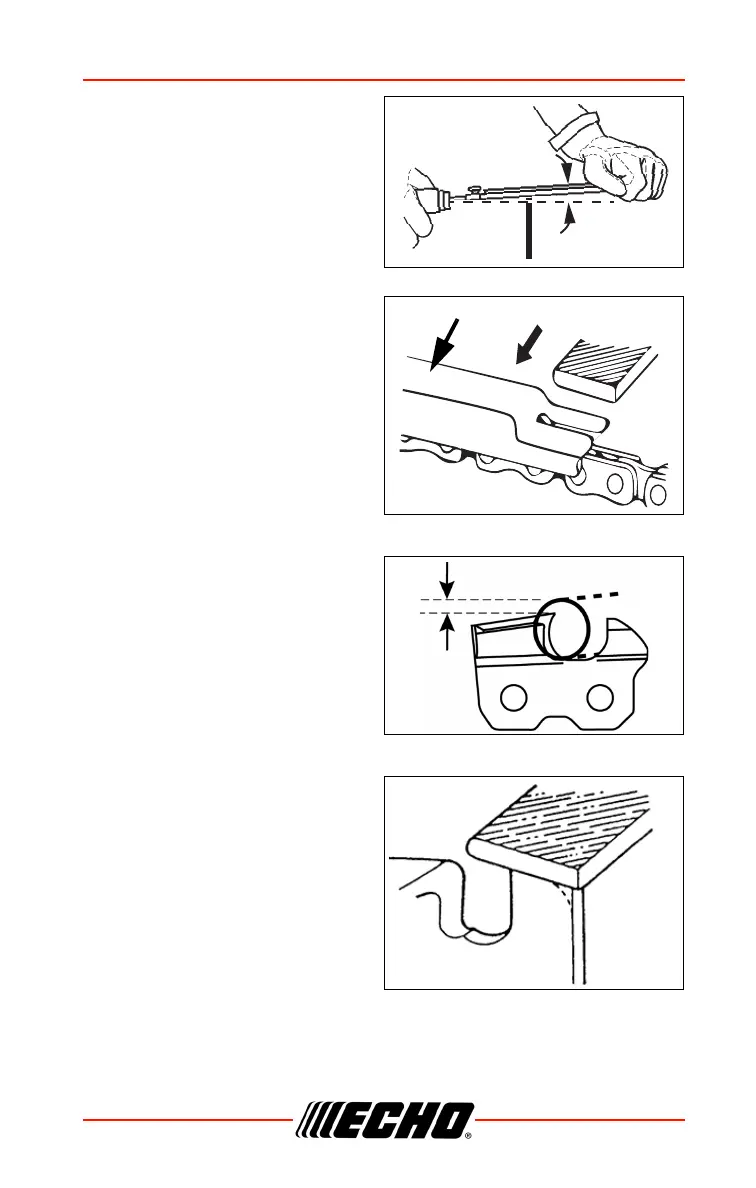 ECHO®