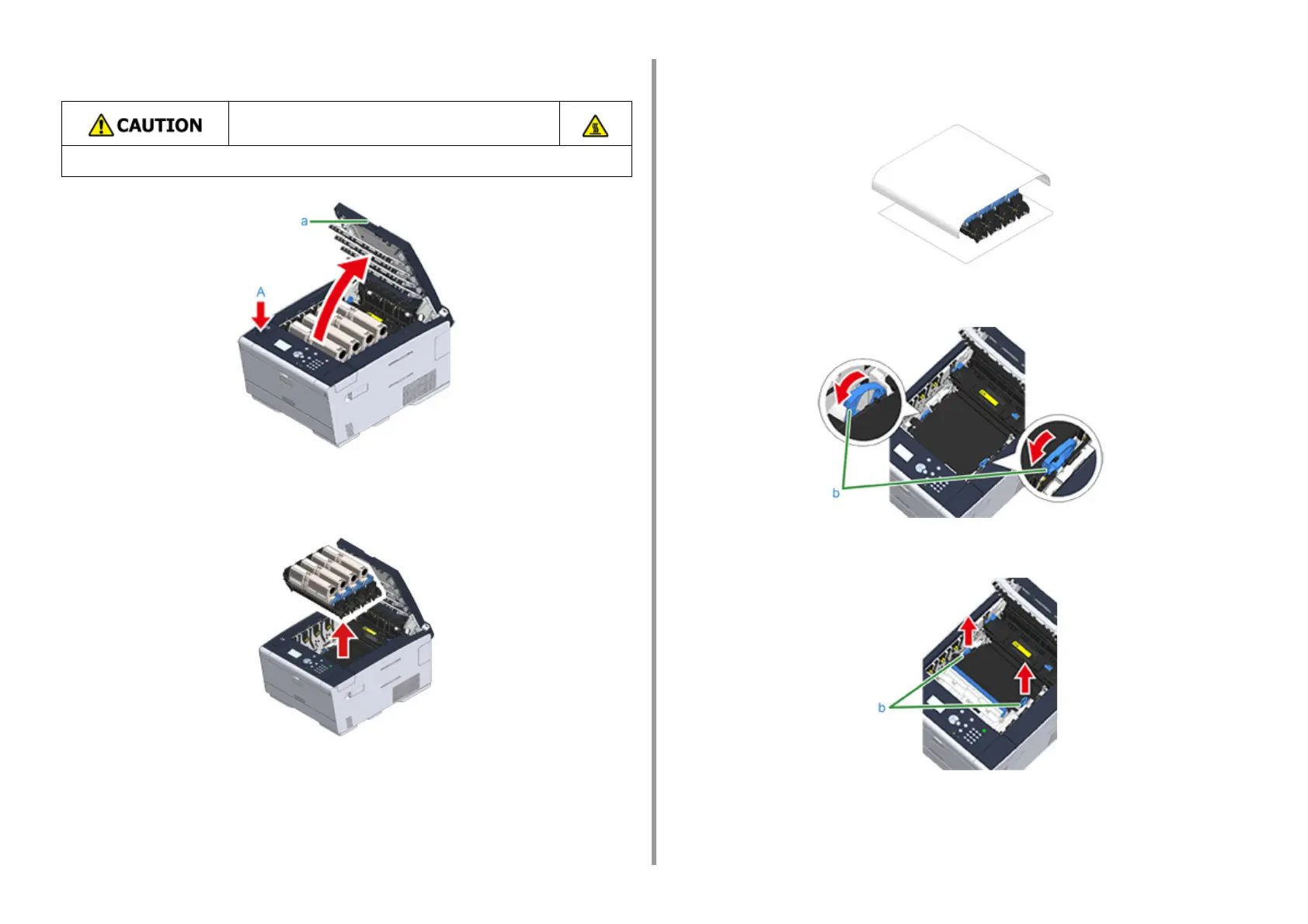 CAUTION

a

A

b

b